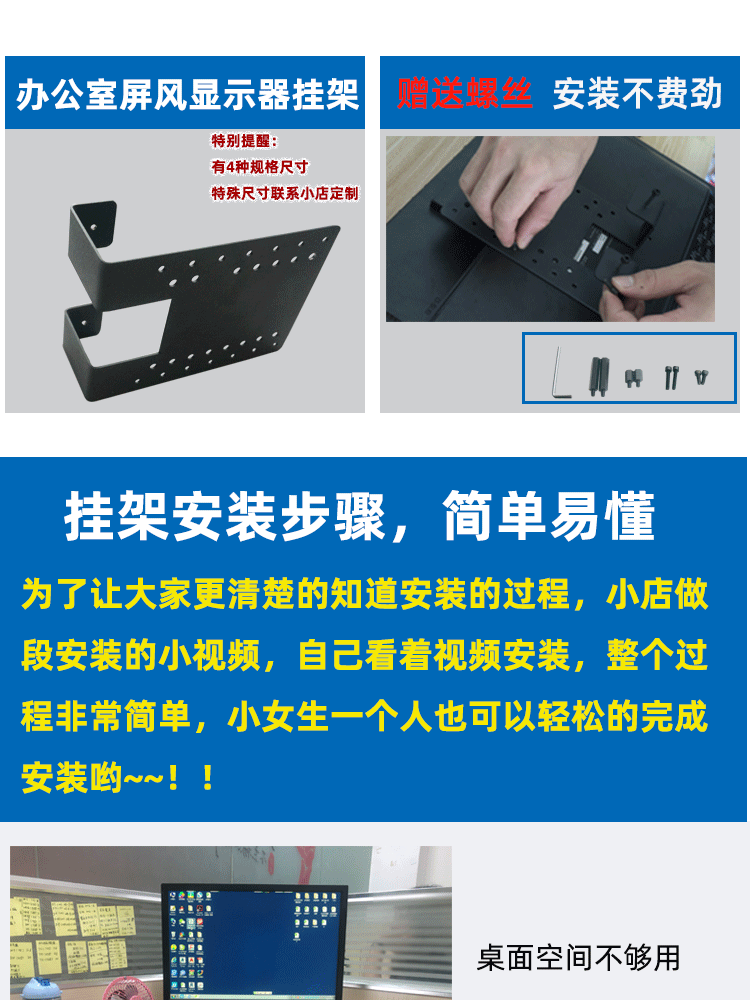 办公室屏风显示器挂架

特别提醒：
有4种规格尺寸
特殊尺寸联系小店定制

赠送螺丝 安装不费劲

挂架安装步骤，简单易懂

为了让大家更清楚的知道安装的过程，小店做段安装的小视频，自己看着视频安装，整个过程非常简单，小女生一个人也可以轻松的完成安装哟~~！！

桌面空间不够用