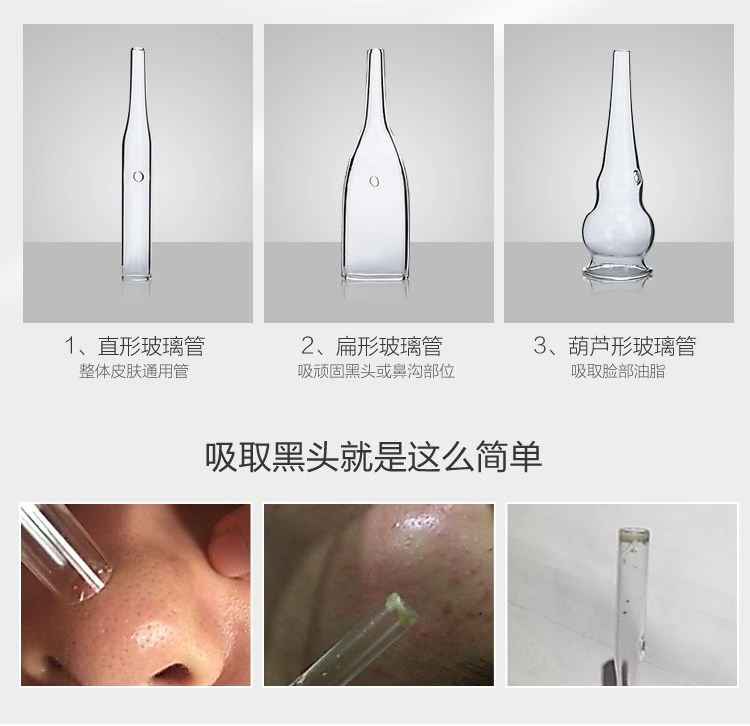 1、直形玻璃管
整体皮肤通用管

2、扁形玻璃管
吸顽固黑头或鼻沟部位

3、葫芦形玻璃管
吸取脸部油脂

吸取黑头就是这么简单