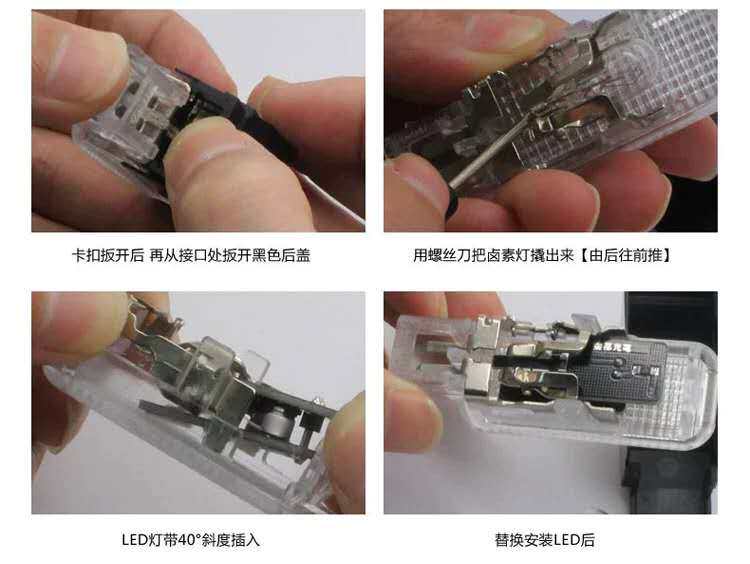 卡扣扳开后 再从接口处扳开黑色后盖

用螺丝刀把卤素灯撬出来【由后往前推】

LED灯带40°斜度插入

替换安装LED后