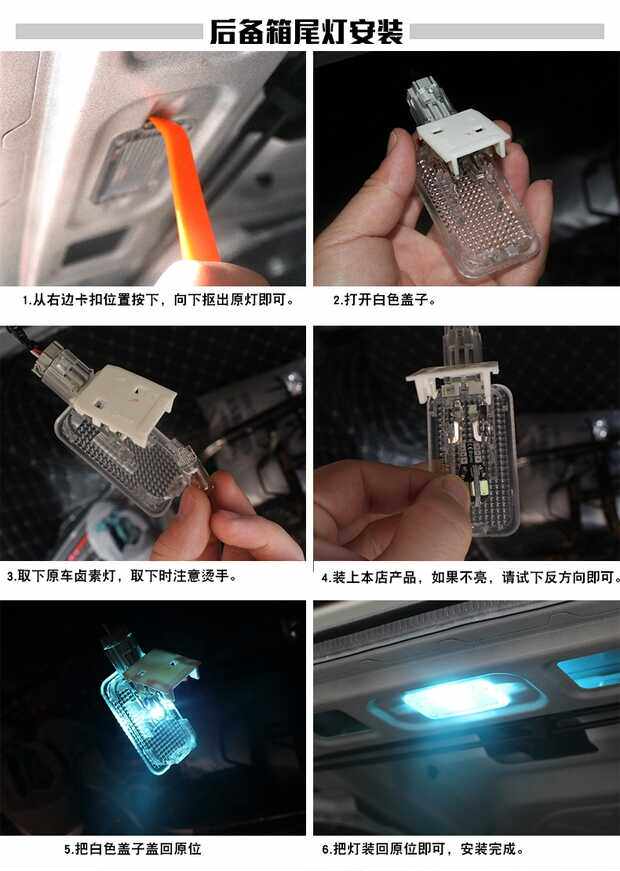 后备箱尾灯安装

1.从右边卡扣位置按下，向下抠出原灯即可。

2.打开白色盖子。

3.取下原车卤素灯，取下时注意烫手。

4.装上本店产品，如果不亮，请试下反方向即可。

5.把白色盖子盖回原位

6.把灯装回原位即可，安装完成。