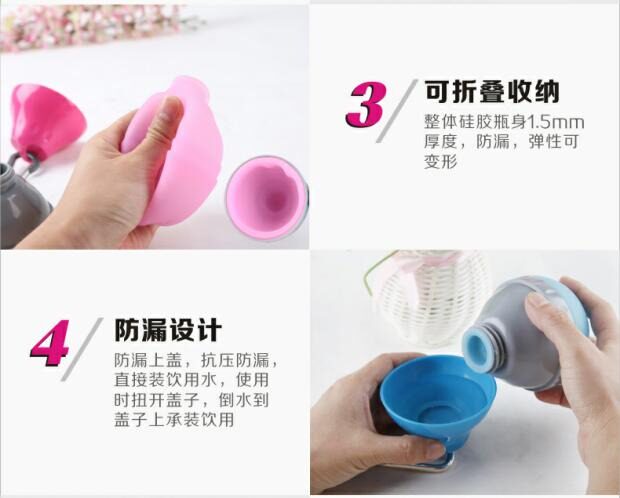 3 可折叠收纳

整体硅胶瓶身1.5mm厚度，防漏，弹性可变形

4 防漏设计

防漏上盖，抗压防漏，直接装饮用水，使用时扭开盖子，倒水到盖子上承装饮用