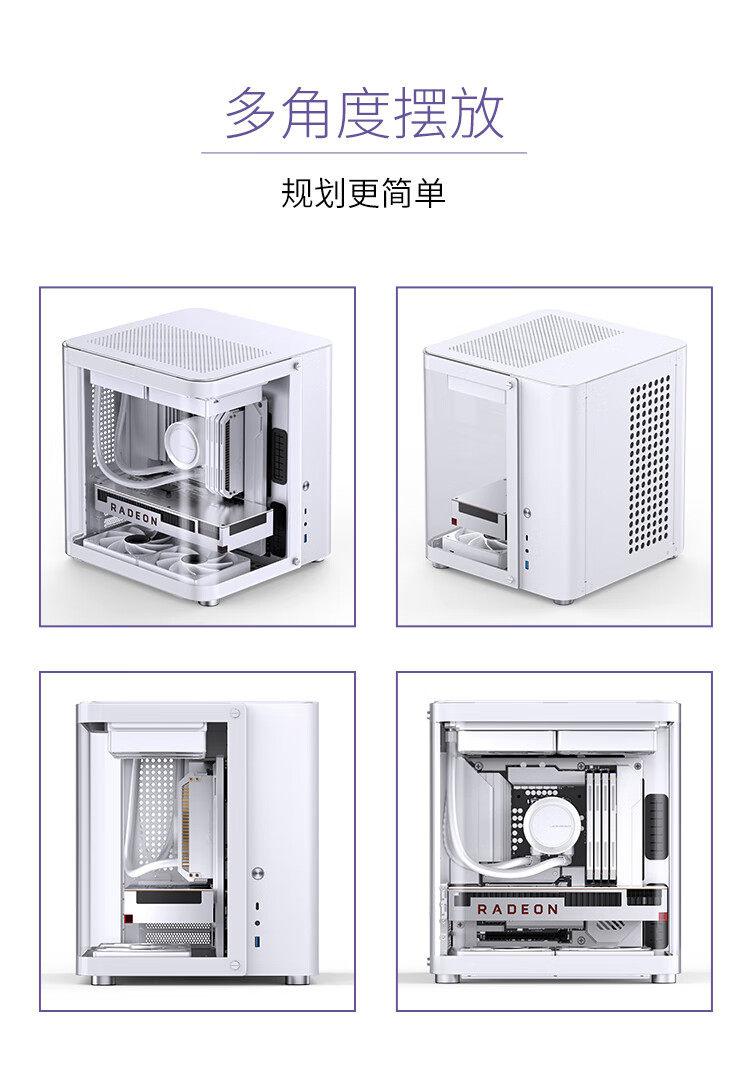 多角度摆放

规划更简单

RADEON

RADEON