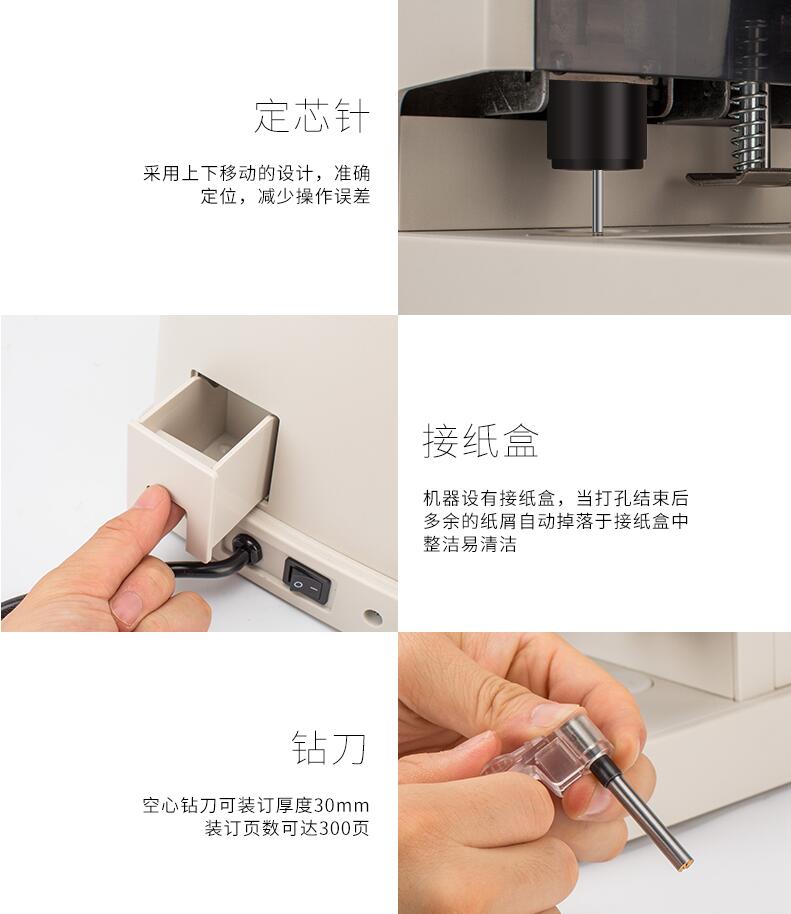 定芯针

采用上下移动的设计，准确定位，减少操作误差

接纸盒

机器设有接纸盒，当打孔结束后多余的纸屑自动掉落于接纸盒中整洁易清洁

钻刀

空心钻刀可装订厚度30mm
装订页数可达300页