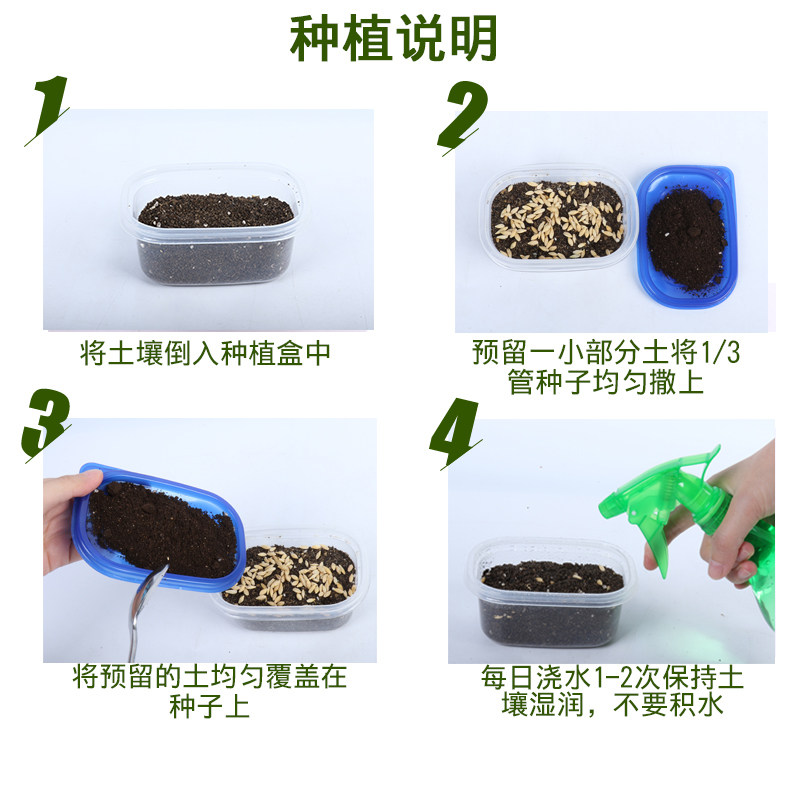 种植说明

1

将土壤倒入种植盒中

2

预留一小部分土将1/3管种子均匀撒上

3

将预留的土均匀覆盖在种子上

4

每日浇水1-2次保持土壤湿润，不要积水