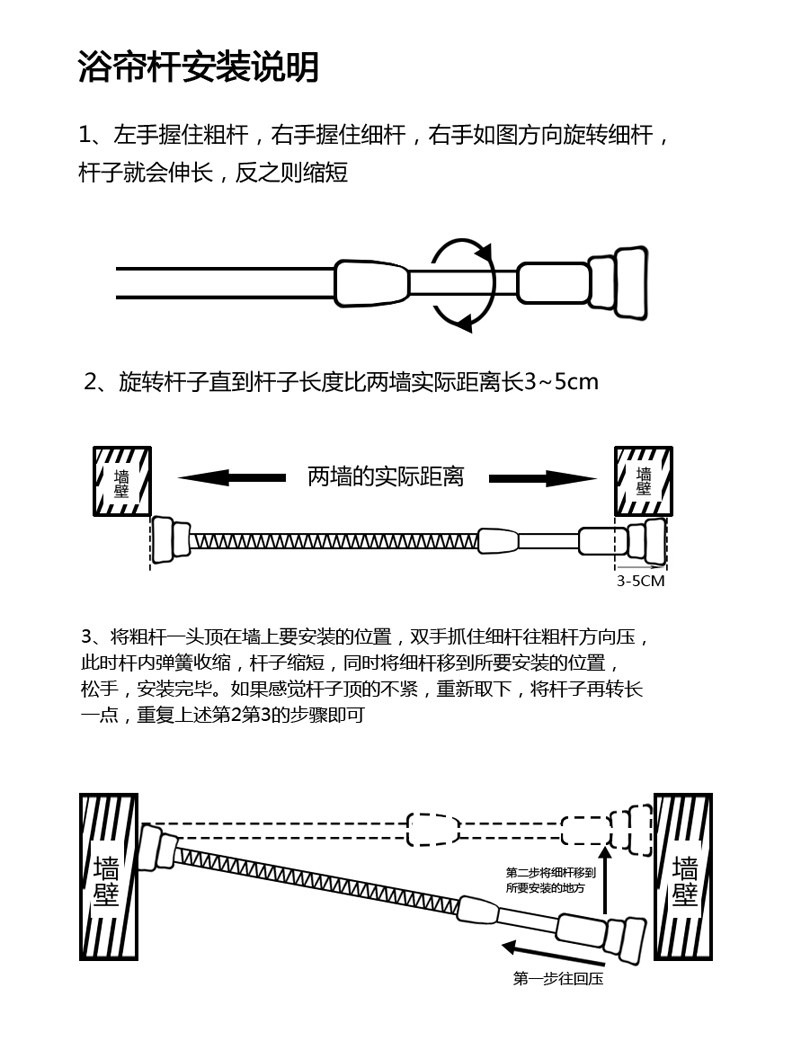 浴帘杆安装说明

1、左手握住粗杆，右手握住细杆，右手如图方向旋转细杆，杆子就会伸长，反之则缩短

2、旋转杆子直到杆子长度比两墙实际距离长3~5cm

墙壁

两墙的实际距离

墙壁

3-5CM

3、将粗杆一头顶在墙上要安装的位置，双手抓住细杆往粗杆方向压，此时杆内弹簧收缩，杆子缩短，同时将细杆移到所要安装的位置，松手，安装完毕。如果感觉杆子顶的不紧，重新取下，将杆子再转长一点，重复上述第2第3的步骤即可

墙壁

第二步将细杆移到所要安装的地方

墙壁

第一步往回压