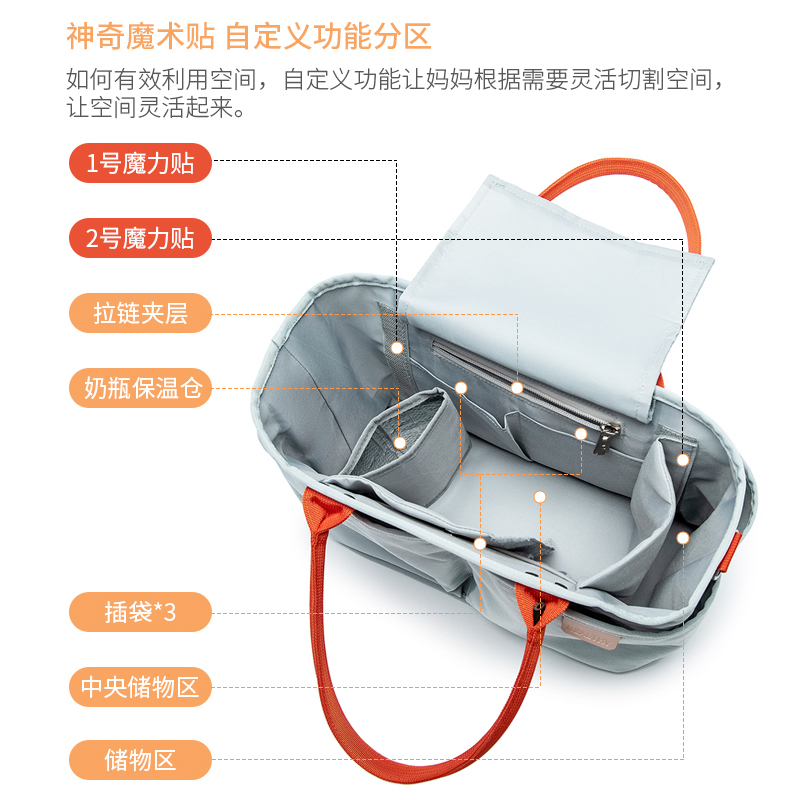 神奇魔术贴 自定义功能分区

如何有效利用空间，自定义功能让妈妈根据需要灵活切割空间，让空间灵活起来。

1号魔力贴

2号魔力贴

拉链夹层

奶瓶保温仓

插袋*3

中央储物区

储物区