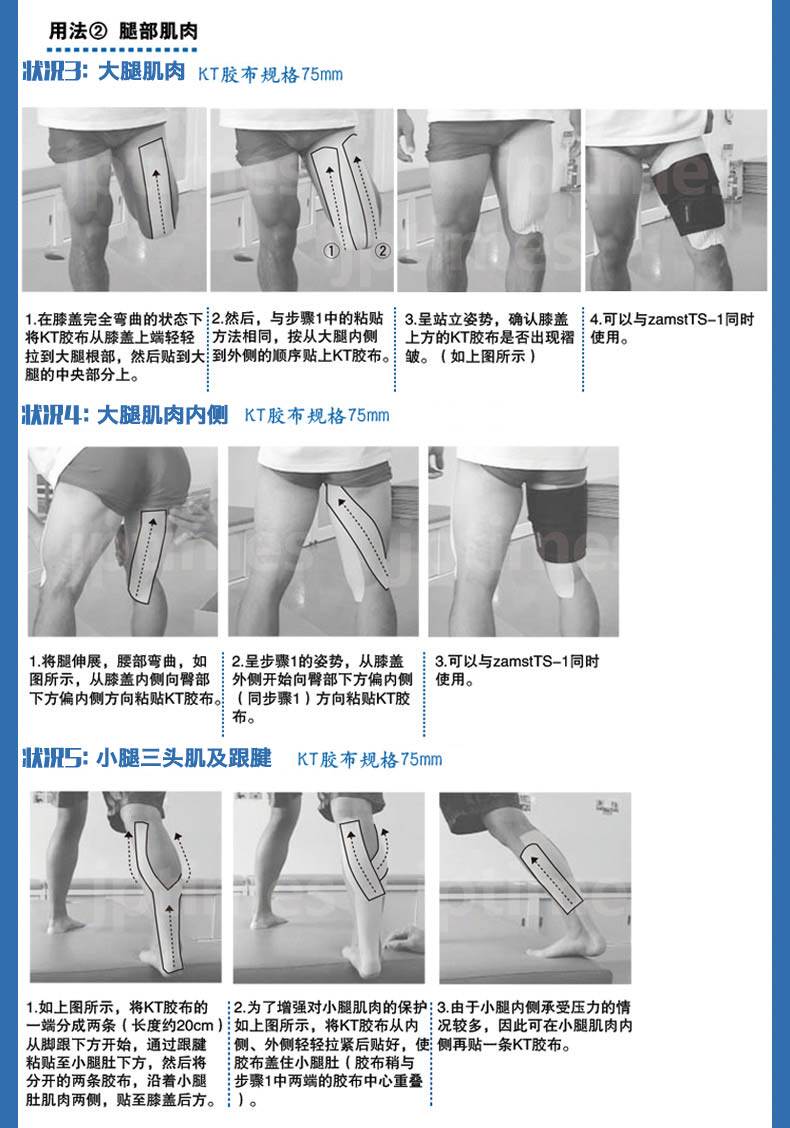 用法② 腿部肌肉

状况3: 大腿肌肉 KT胶布规格75mm

① ②

1.在膝盖完全弯曲的状态下将KT胶布从膝盖上端轻轻拉到大腿根部，然后贴到大腿的中央部分上。

2.然后，与步骤1中的粘贴方法相同，按从大腿内侧到外侧的顺序贴上KT胶布。

3.呈站立姿势，确认膝盖上方的KT胶布是否出现褶皱。（如上图所示）

4.可以与zamstTS-1同时使用。

状况4: 大腿肌肉内侧 KT胶布规格75mm

1.将腿伸展，腰部弯曲，如图所示，从膝盖内侧向臀部下方偏内侧方向粘贴KT胶布。

2.呈步骤1的姿势，从膝盖外侧开始向臀部下方偏内侧（同步骤1）方向粘贴KT胶布。

3.可以与zamstTS-1同时使用。

状况5: 小腿三头肌及跟腱 KT胶布规格75mm

1.如上图所示，将KT胶布的一端分成两条（长度约20cm）从脚跟下方开始，通过跟腱粘贴至小腿肚下方，然后将分开的两条胶布，沿着小腿肚肌肉两侧，贴至膝盖后方。

2.为了增强对小腿肌肉的保护如上图所示，将KT胶布从内侧、外侧轻轻拉紧后贴好，使胶布盖住小腿肚（胶布稍与步骤1中两端的胶布中心重叠）。

3.由于小腿内侧承受压力的情况较多，因此可在小腿肌肉内侧再贴一条KT胶布。