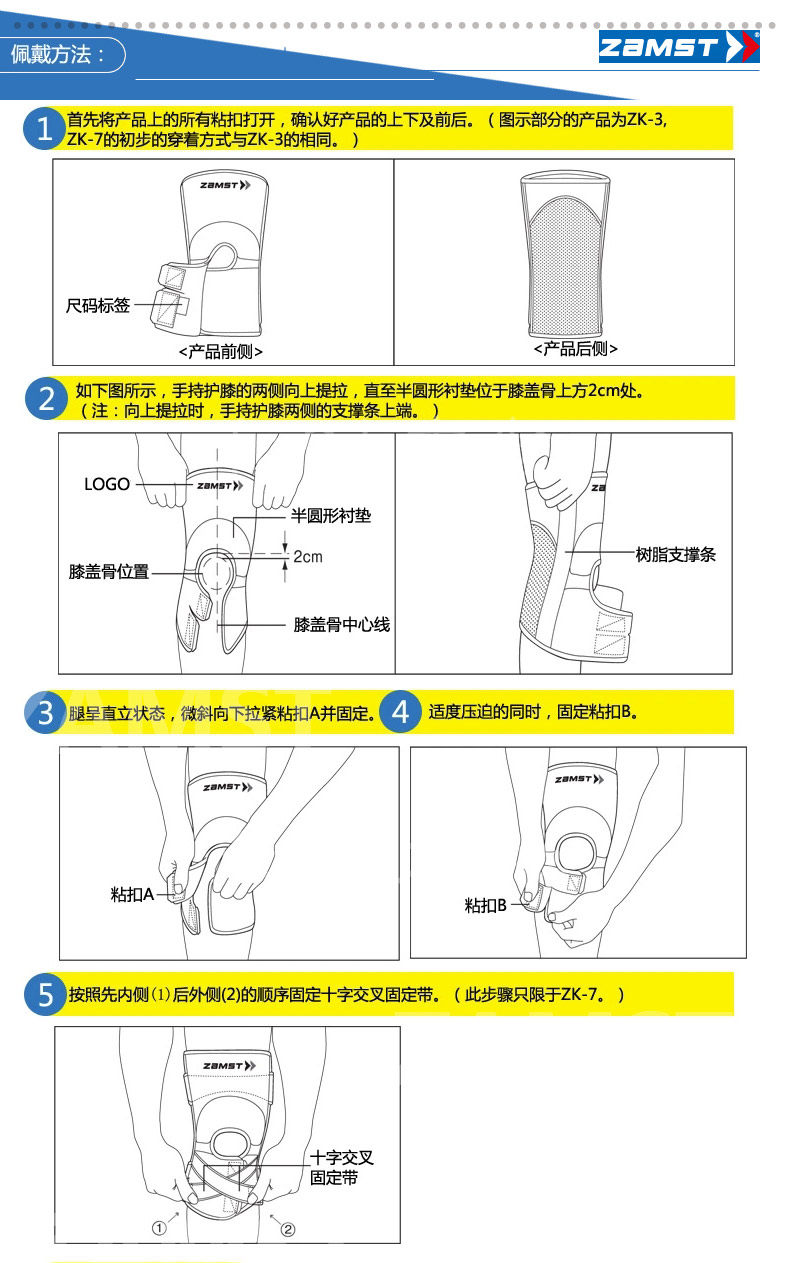 佩戴方法：

ZAMST

1 首先将产品上的所有粘扣打开，确认好产品的上下及前后。（图示部分的产品为ZK-3, ZK-7的初步的穿着方式与ZK-3的相同。）

ZAMST

尺码标签

<产品前侧>

<产品后侧>

2 如下图所示，手持护膝的两侧向上提拉，直至半圆形衬垫位于膝盖骨上方2cm处。（注：向上提拉时，手持护膝两侧的支撑条上端。）

LOGO

ZAMST

半圆形衬垫

2cm

膝盖骨位置

膝盖骨中心线

树脂支撑条

3 腿呈直立状态，微斜向下拉紧粘扣A并固定。

4 适度压迫的同时，固定粘扣B。

ZAMST

粘扣A

ZAMST

粘扣B

5 按照先内侧(1)后外侧(2)的顺序固定十字交叉固定带。（此步骤只限于ZK-7。）

ZAMST

十字交叉固定带

①

②