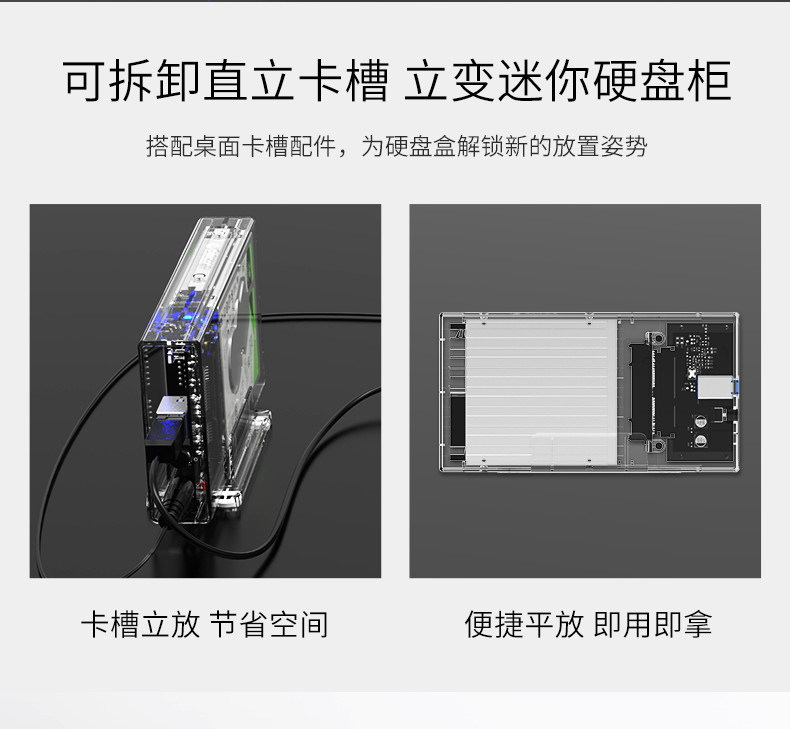 可拆卸直立卡槽 立变迷你硬盘柜

搭配桌面卡槽配件，为硬盘盒解锁新的放置姿势

卡槽立放 节省空间

便捷平放 即用即拿