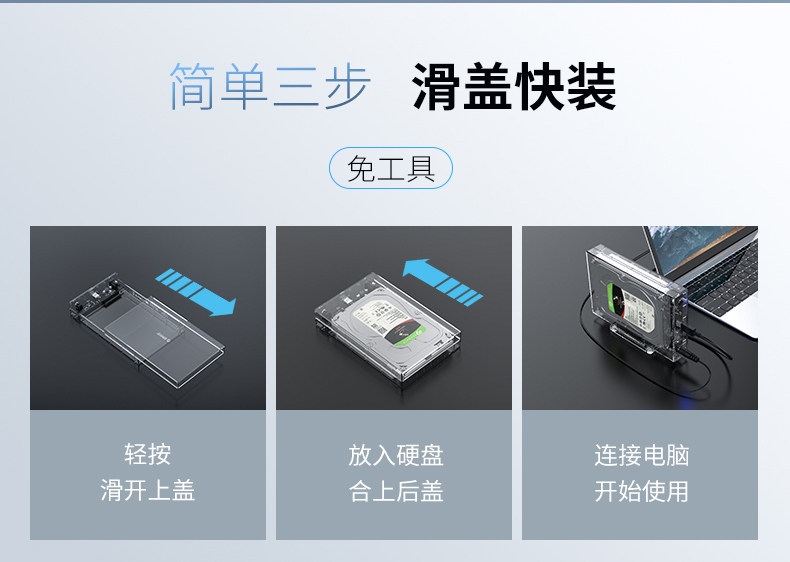 简单三步 滑盖快装

免工具

轻按
滑开上盖

放入硬盘
合上后盖

连接电脑
开始使用