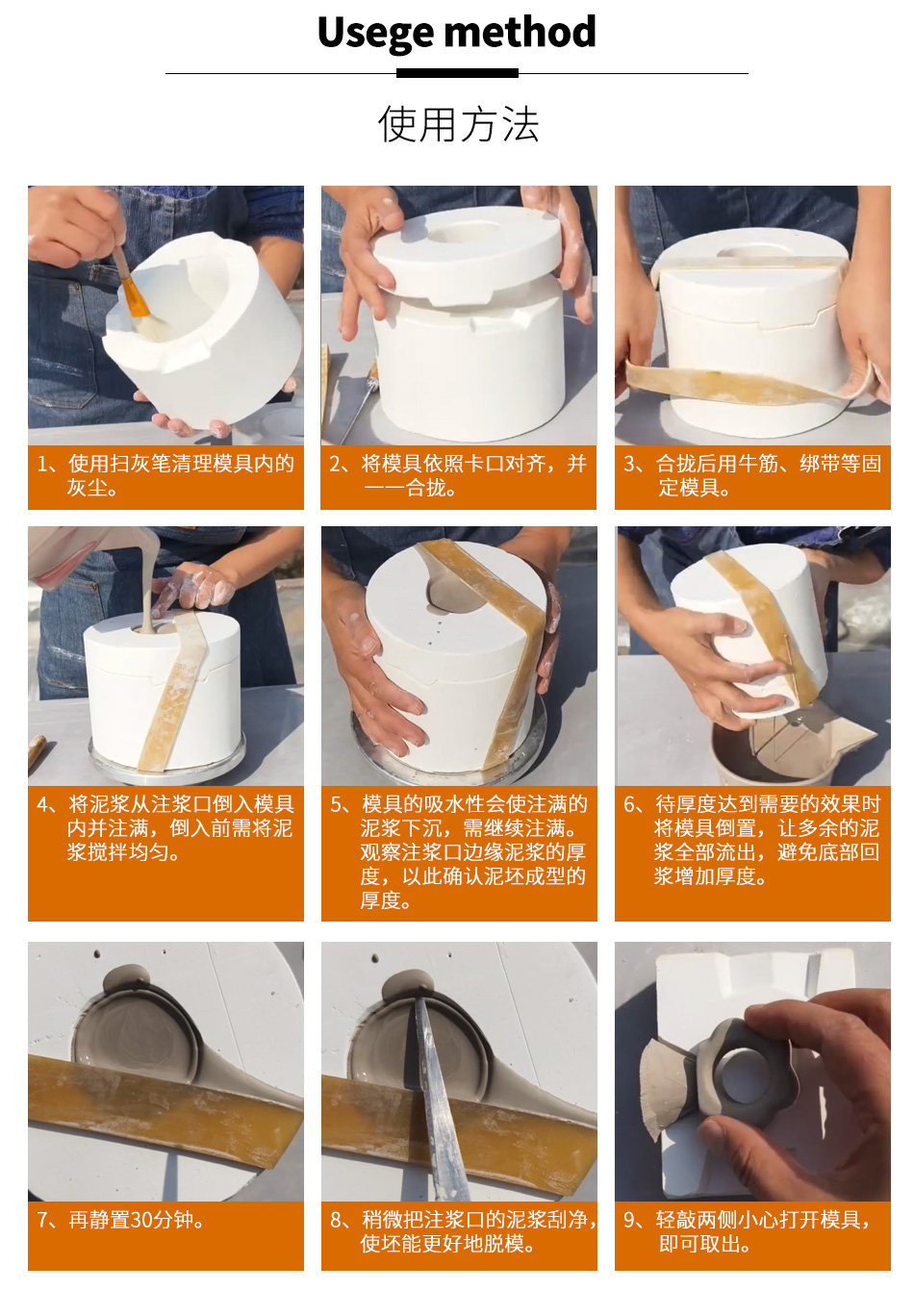 Usege method

使用方法

1、使用扫灰笔清理模具内的灰尘。

2、将模具依照卡口对齐，并一一合拢。

3、合拢后用牛筋、绑带等固定模具。

4、将泥浆从注浆口倒入模具内并注满，倒入前需将泥浆搅拌均匀。

5、模具的吸水性会使注满的泥浆下沉，需继续注满。观察注浆口边缘泥浆的厚度，以此确认泥坯成型的厚度。

6、待厚度达到需要的效果时将模具倒置，让多余的泥浆全部流出，避免底部回浆增加厚度。

7、再静置30分钟。

8、稍微把注浆口的泥浆刮净，使坯能更好地脱模。

9、轻敲两侧小心打开模具，即可取出。