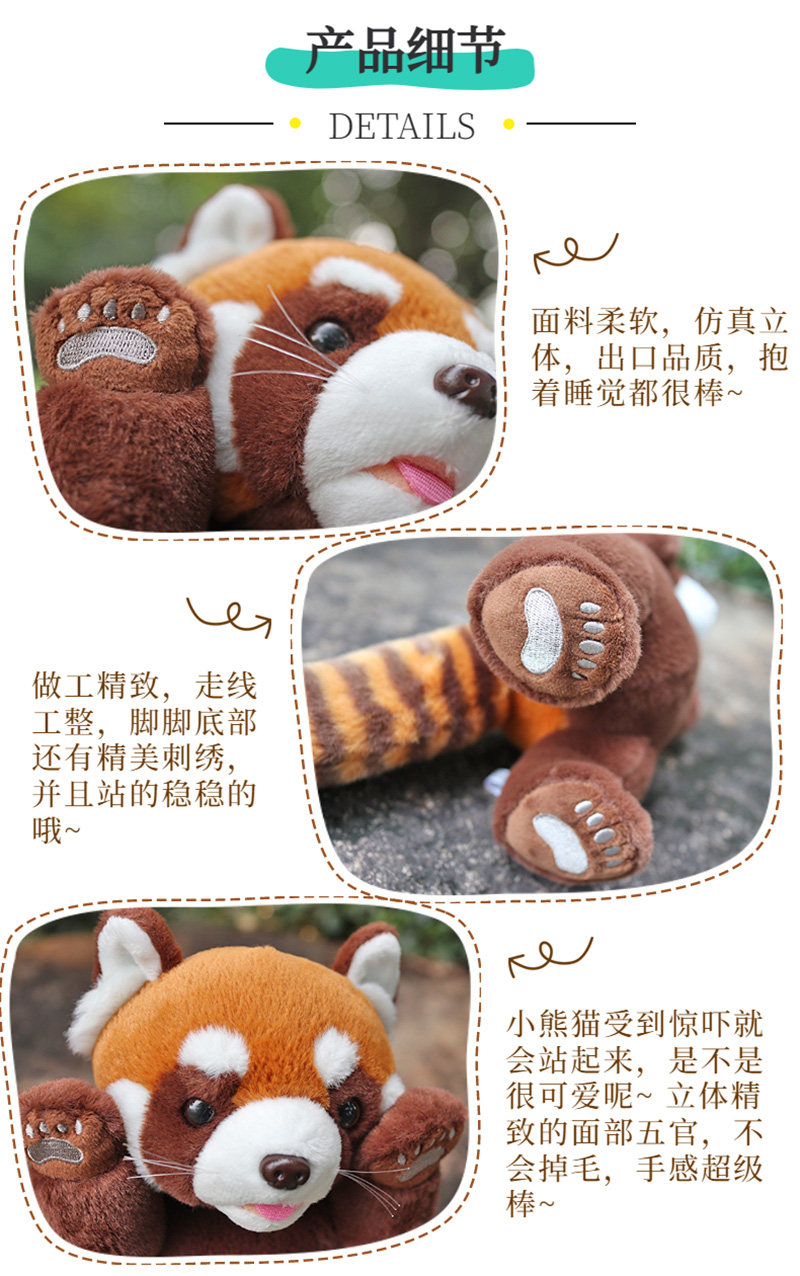 产品细节

DETAILS

面料柔软，仿真立体，出口品质，抱着睡觉都很棒~

做工精致，走线工整，脚脚底部还有精美刺绣，并且站的稳稳的哦~

小熊猫受到惊吓就会站起来，是不是很可爱呢~ 立体精致的面部五官，不会掉毛，手感超级棒~