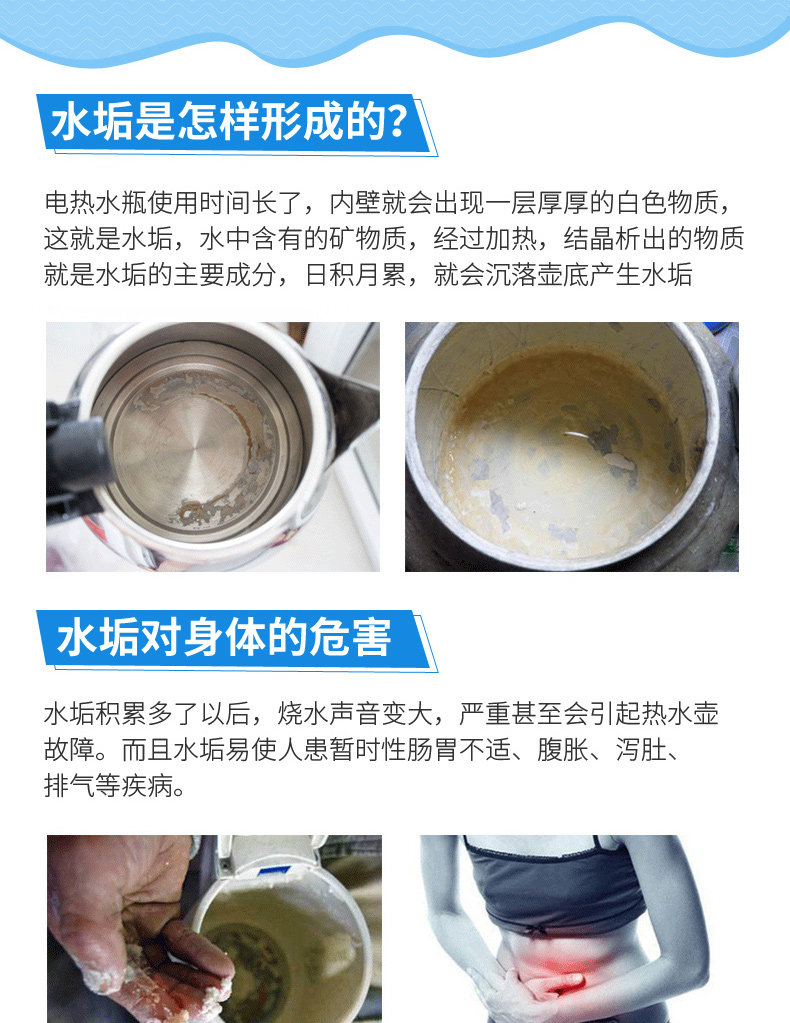 水垢是怎样形成的?

电热水瓶使用时间长了，内壁就会出现一层厚厚的白色物质，这就是水垢，水中含有的矿物质，经过加热，结晶析出的物质就是水垢的主要成分，日积月累，就会沉落壶底产生水垢

水垢对身体的危害

水垢积累多了以后，烧水声音变大，严重甚至会引起热水壶故障。而且水垢易使人患暂时性肠胃不适、腹胀、泻肚、排气等疾病。