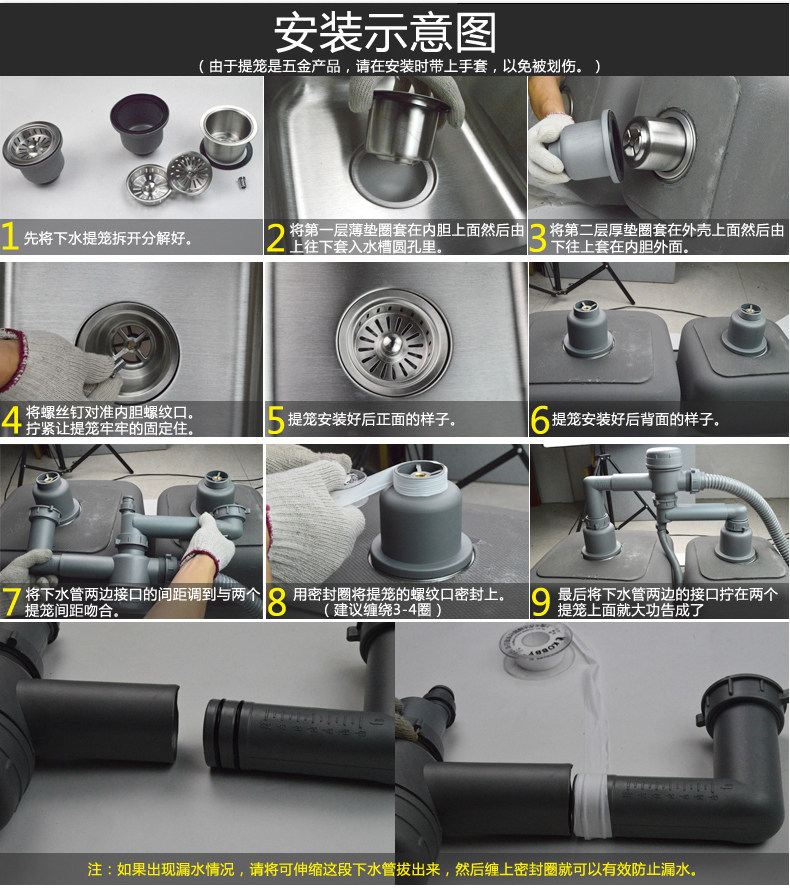 安装示意图

（由于提笼是五金产品，请在安装时带上手套，以免被划伤。）

1 先将下水提笼拆开分解好。

2 将第一层薄垫圈套在内胆上面然后由上往下套入水槽圆孔里。

3 将第二层厚垫圈套在外壳上面然后由下往上套在内胆外面。

4 将螺丝钉对准内胆螺纹口。拧紧让提笼牢牢的固定住。

5 提笼安装好后正面的样子。

6 提笼安装好后背面的样子。

7 将下水管两边接口的间距调到与两个提笼间距吻合。

8 用密封圈将提笼的螺纹口密封上。（建议缠绕3-4圈）

9 最后将下水管两边的接口拧在两个提笼上面就大功告成了

注：如果出现漏水情况，请将可伸缩这段下水管拔出来，然后缠上密封圈就可以有效防止漏水。