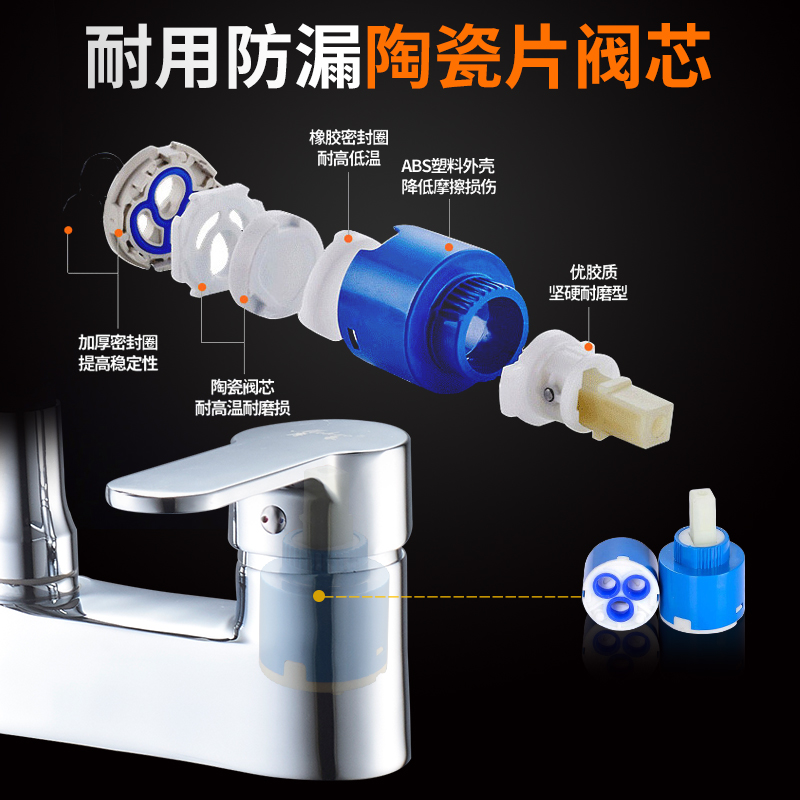 耐用防漏陶瓷片阀芯

橡胶密封圈
耐高低温

ABS塑料外壳
降低摩擦损伤

优胶质
坚硬耐磨型

加厚密封圈
提高稳定性

陶瓷阀芯
耐高温耐磨损