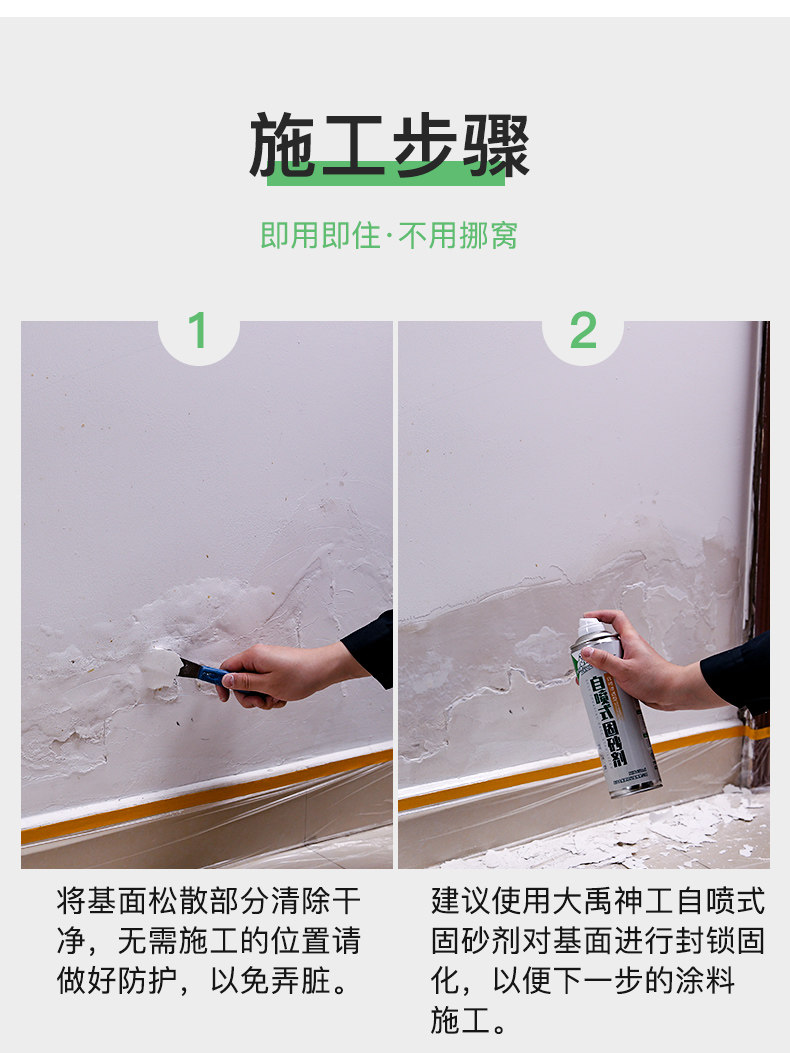 施工步骤

即用即住·不用挪窝

1

2

自喷式固砂剂

将基面松散部分清除干净，无需施工的位置请做好防护，以免弄脏。

建议使用大禹神工自喷式固砂剂对基面进行封锁固化，以便下一步的涂料施工。