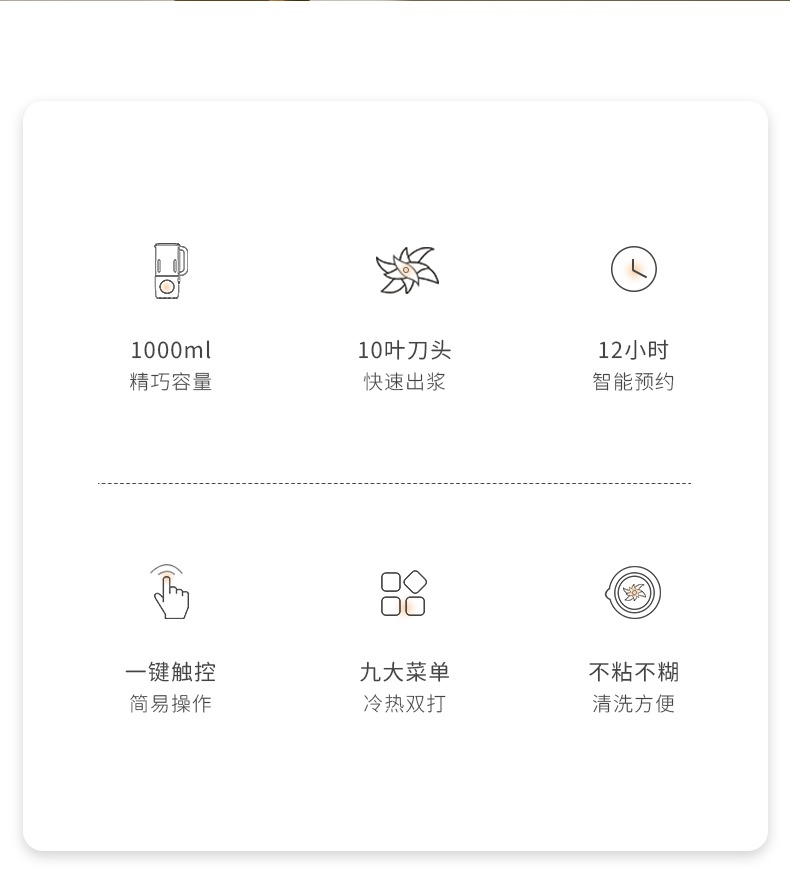 1000ml
精巧容量

10叶刀头
快速出浆

12小时
智能预约

一键触控
简易操作

九大菜单
冷热双打

不粘不糊
清洗方便