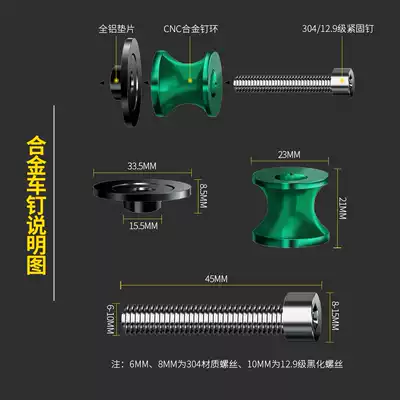 全铝垫片

CNC合金钉环

304/12.9级紧固钉

合金车钉说明图

33.5MM

8.5MM

15.5MM

23MM

21MM

45MM

6-10MM

8-15MM

注：6MM、8MM为304材质螺丝、10MM为12.9级黑化螺丝