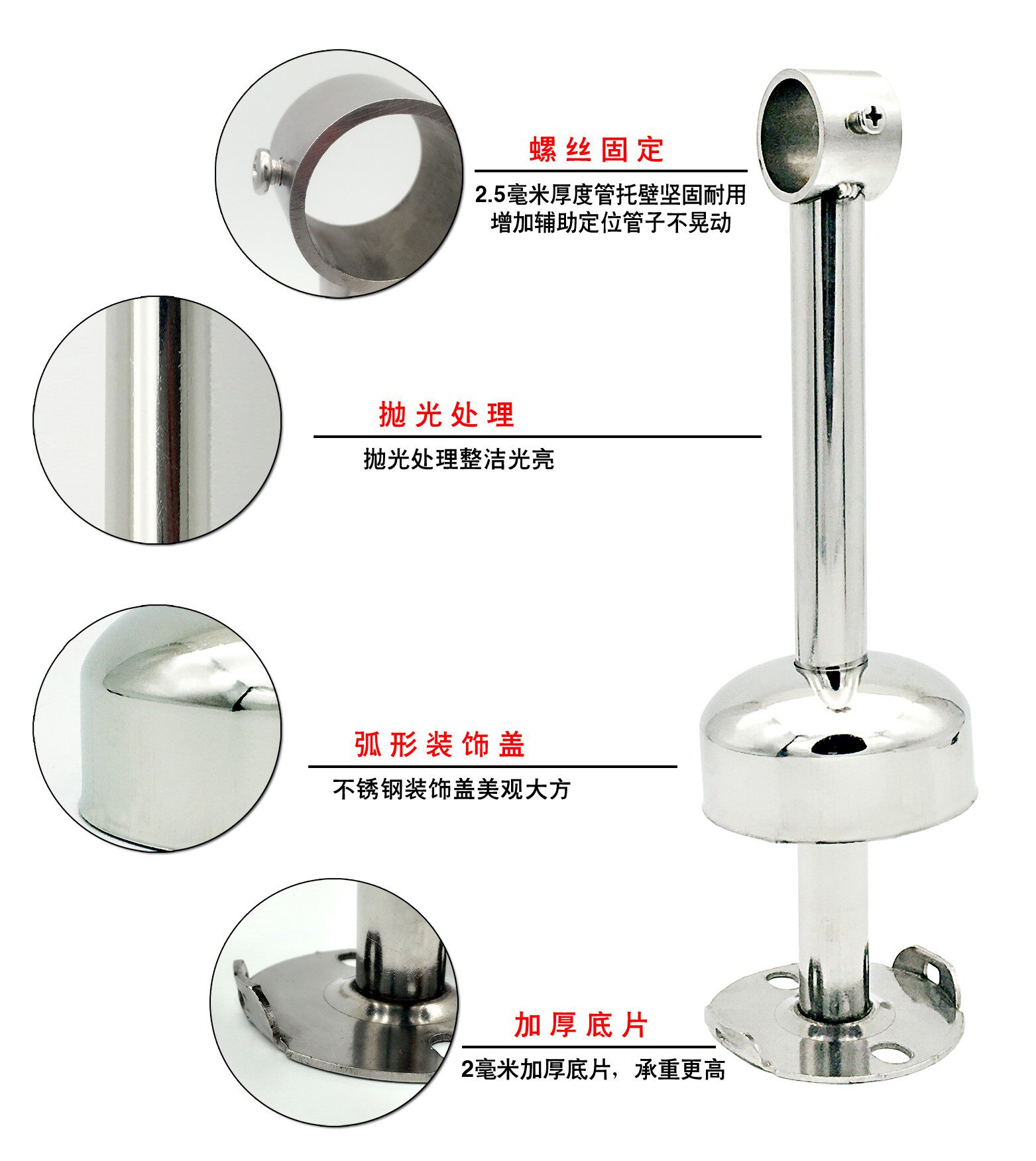 螺丝固定

2.5毫米厚度管托壁坚固耐用
增加辅助定位管子不晃动

抛光处理

抛光处理整洁光亮

弧形装饰盖

不锈钢装饰盖美观大方

加厚底片

2毫米加厚底片，承重更高