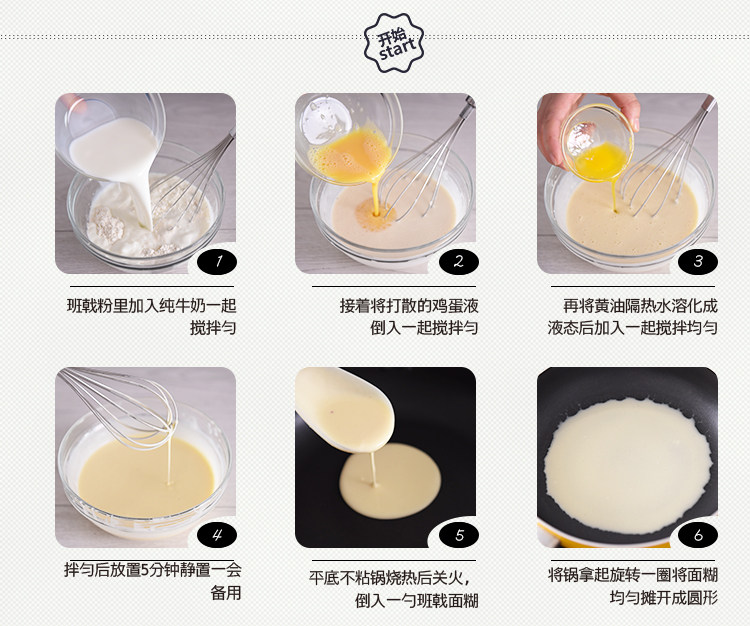 开始
start

1
班戟粉里加入纯牛奶一起搅拌匀

2
接着将打散的鸡蛋液倒入一起搅拌匀

3
再将黄油隔热水溶化成液态后加入一起搅拌均匀

4
拌匀后放置5分钟静置一会备用

5
平底不粘锅烧热后关火，倒入一勺班戟面糊

6
将锅拿起旋转一圈将面糊均匀摊开成圆形