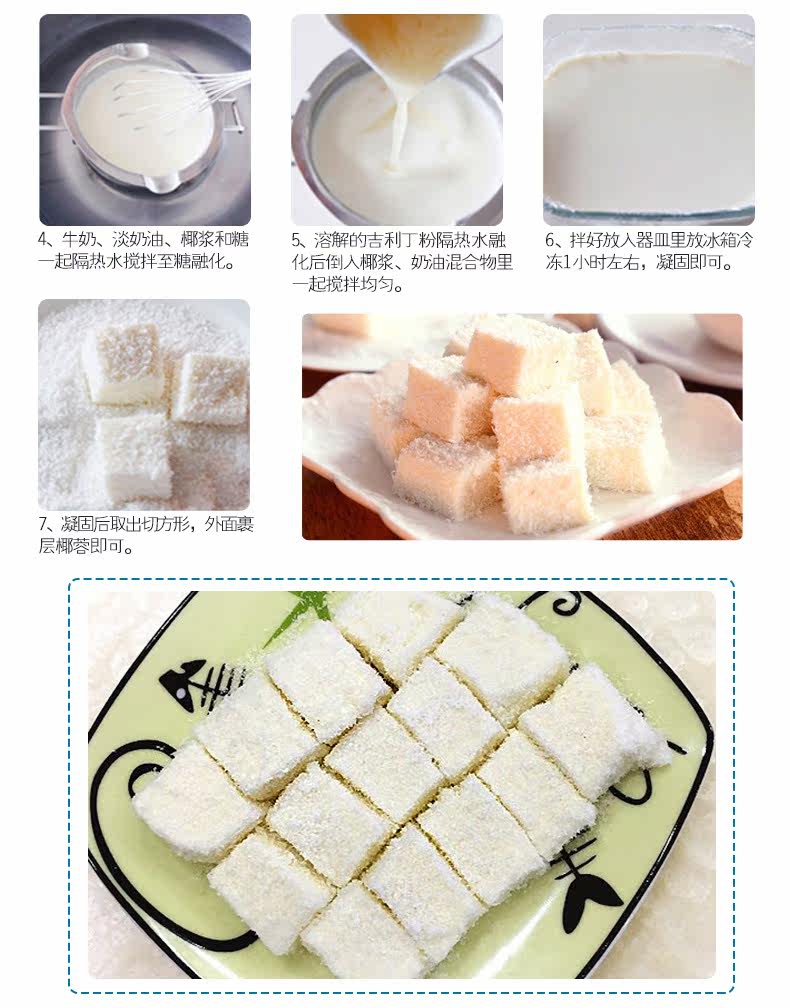 4、牛奶、淡奶油、椰浆和糖一起隔热水搅拌至糖融化。

5、溶解的吉利丁粉隔热水融化后倒入椰浆、奶油混合物里一起搅拌均匀。

6、拌好放入器皿里放冰箱冷冻1小时左右，凝固即可。

7、凝固后取出切方形，外面裹层椰蓉即可。