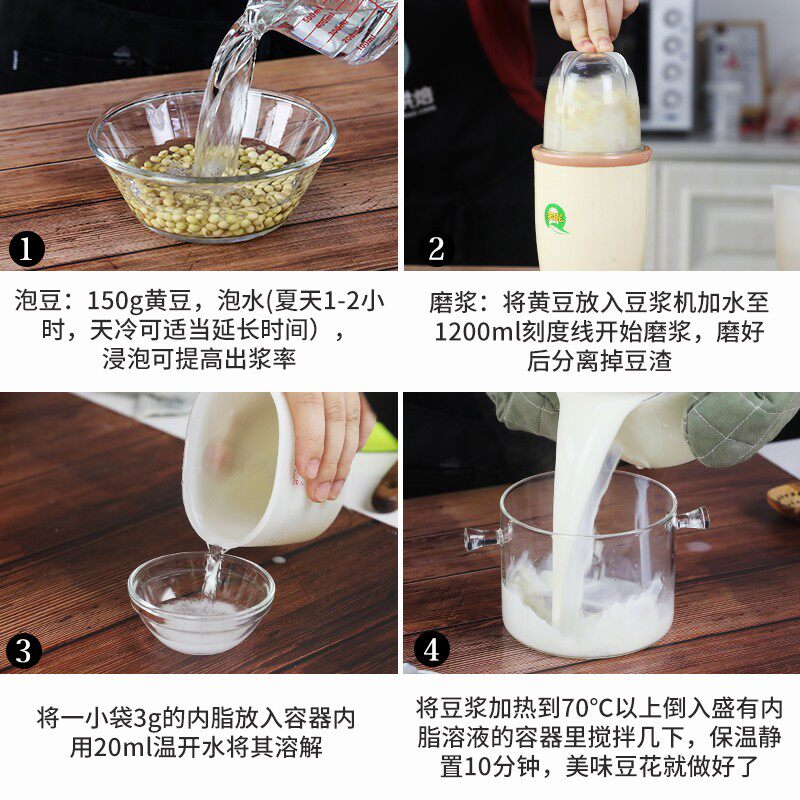 1

泡豆：150g黄豆，泡水(夏天1-2小时，天冷可适当延长时间），浸泡可提高出浆率

2

磨浆：将黄豆放入豆浆机加水至1200ml刻度线开始磨浆，磨好后分离掉豆渣

3

将一小袋3g的内脂放入容器内用20ml温开水将其溶解

4

将豆浆加热到70°C以上倒入盛有内脂溶液的容器里搅拌几下，保温静置10分钟，美味豆花就做好了