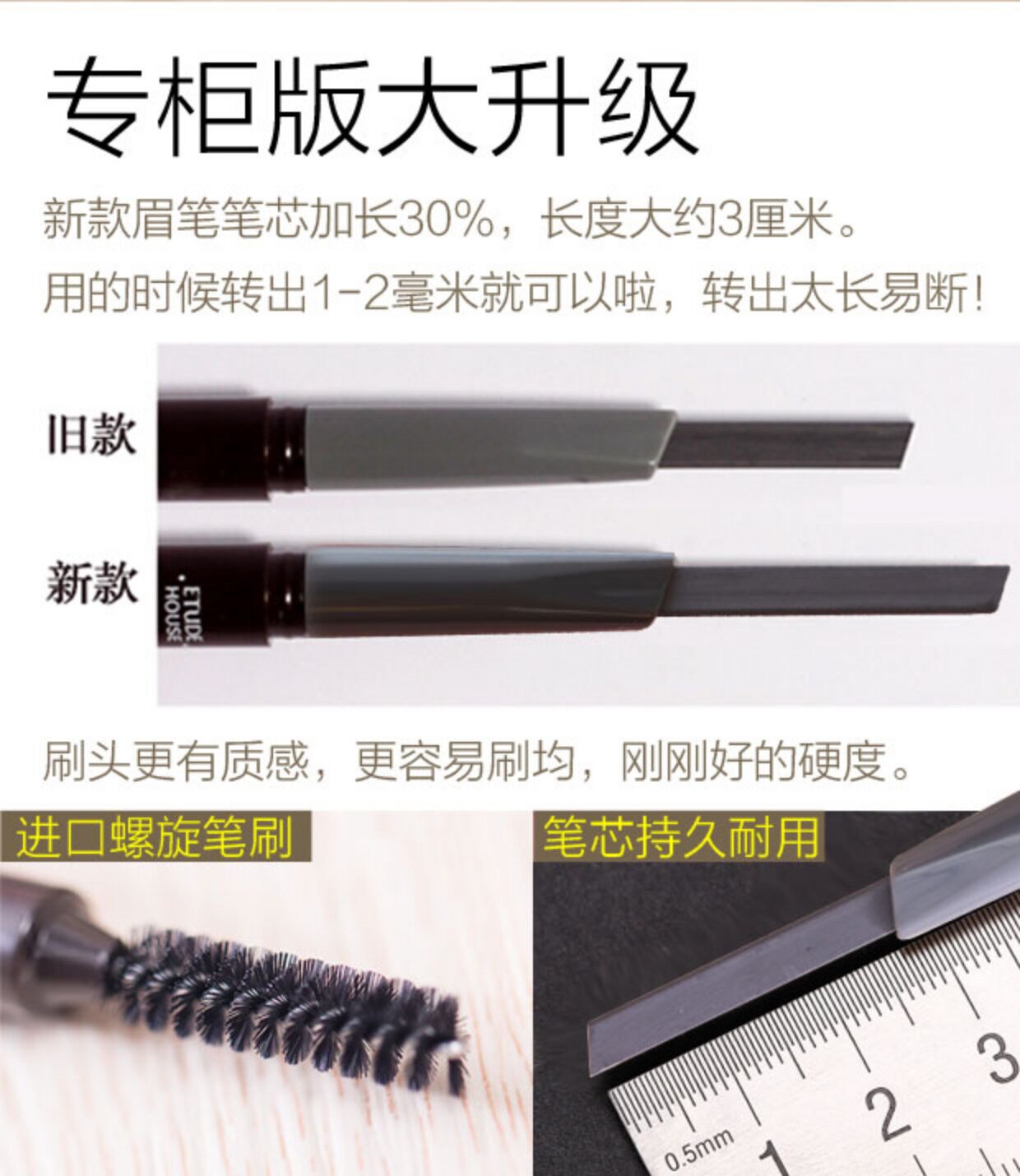 专柜版大升级

新款眉笔笔芯加长30%，长度大约3厘米。
用的时候转出1-2毫米就可以啦，转出太长易断！

旧款

新款

ETUDE HOUSE

刷头更有质感，更容易刷均，刚刚好的硬度。

进口螺旋笔刷

笔芯持久耐用

0.5mm
1
2
3