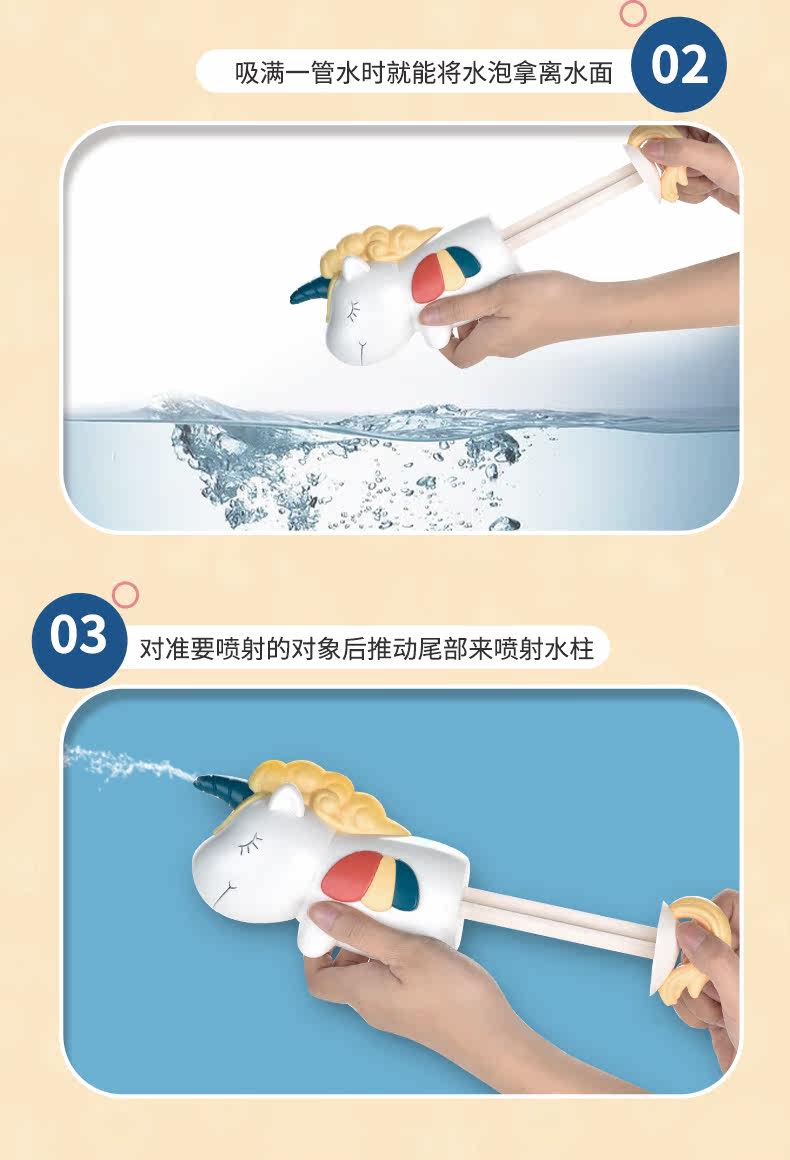 吸满一管水时就能将水泡拿离水面 02

03 对准要喷射的对象后推动尾部来喷射水柱