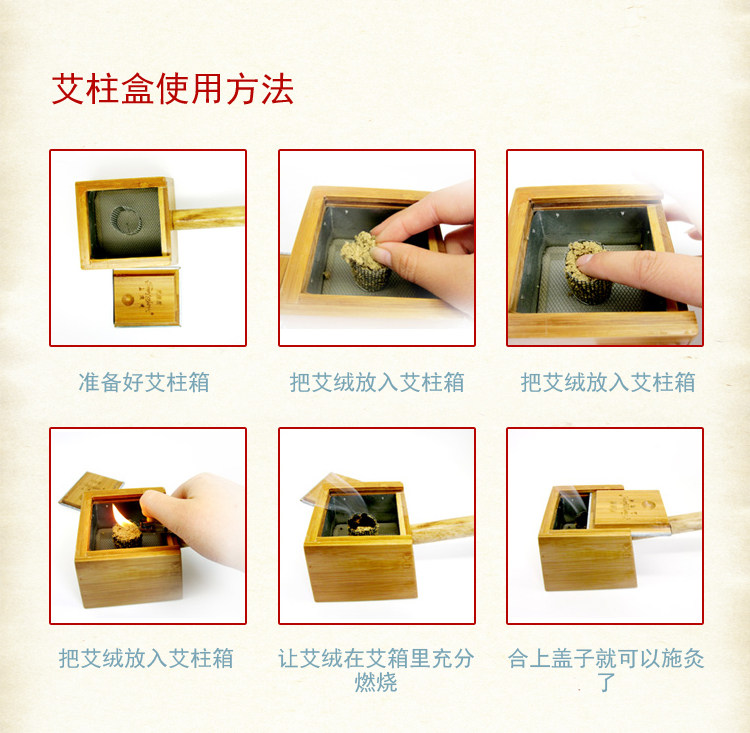 艾柱盒使用方法

准备好艾柱箱

把艾绒放入艾柱箱

把艾绒放入艾柱箱

把艾绒放入艾柱箱

让艾绒在艾箱里充分燃烧

合上盖子就可以施灸了