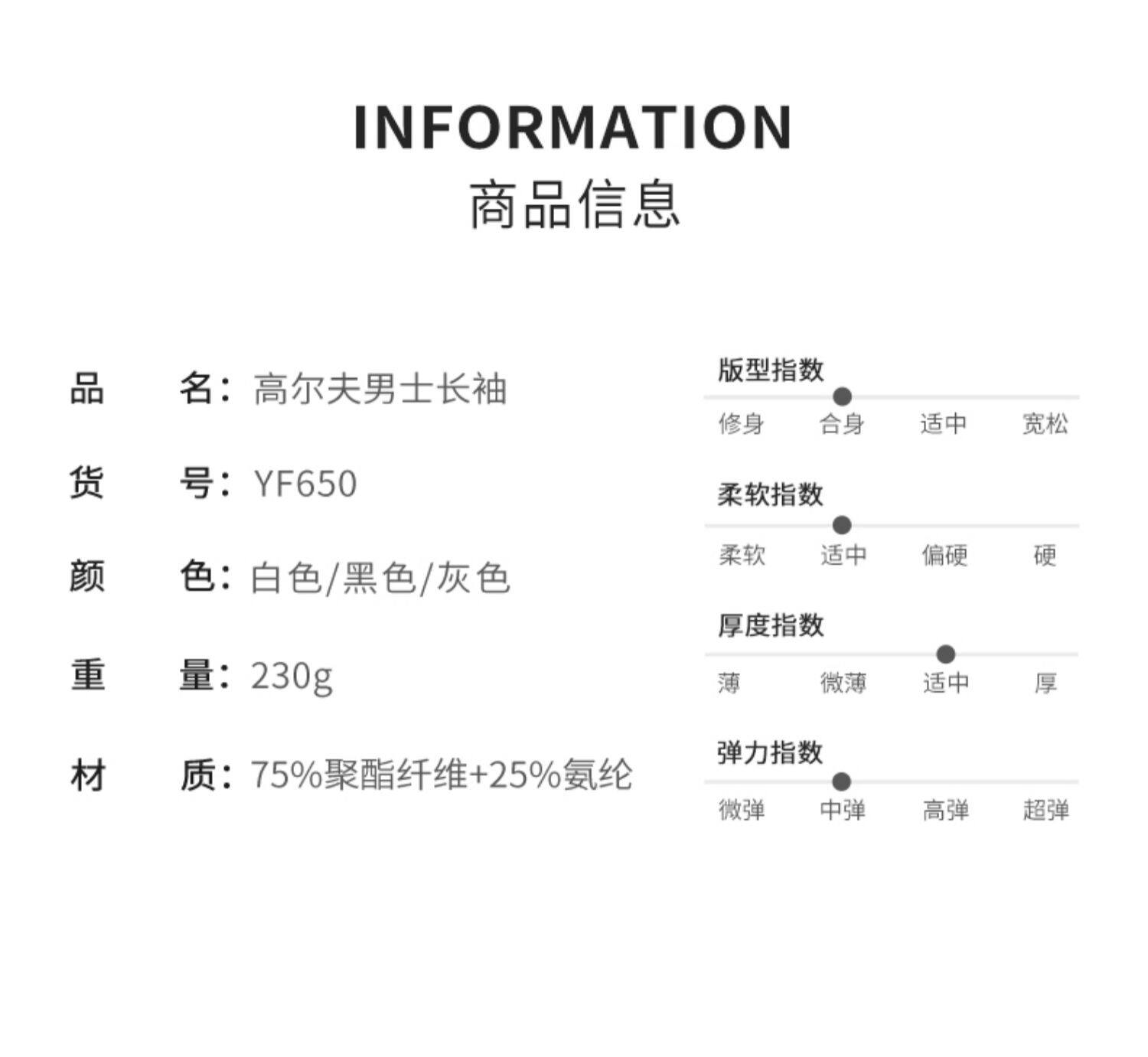 INFORMATION
商品信息

品 名：高尔夫男士长袖

货 号：YF650

颜 色：白色/黑色/灰色

重 量：230g

材 质：75%聚酯纤维+25%氨纶

版型指数
修身 合身 适中 宽松

柔软指数
柔软 适中 偏硬 硬

厚度指数
薄 微薄 适中 厚

弹力指数
微弹 中弹 高弹 超弹