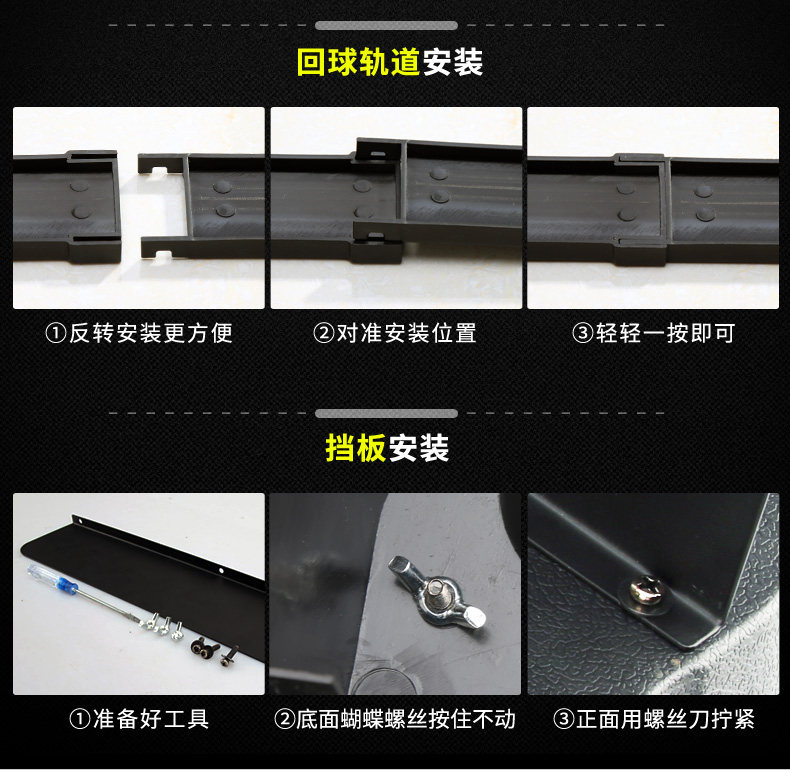 回球轨道安装

①反转安装更方便

②对准安装位置

③轻轻一按即可

挡板安装

①准备好工具

②底面蝴蝶螺丝按住不动

③正面用螺丝刀拧紧