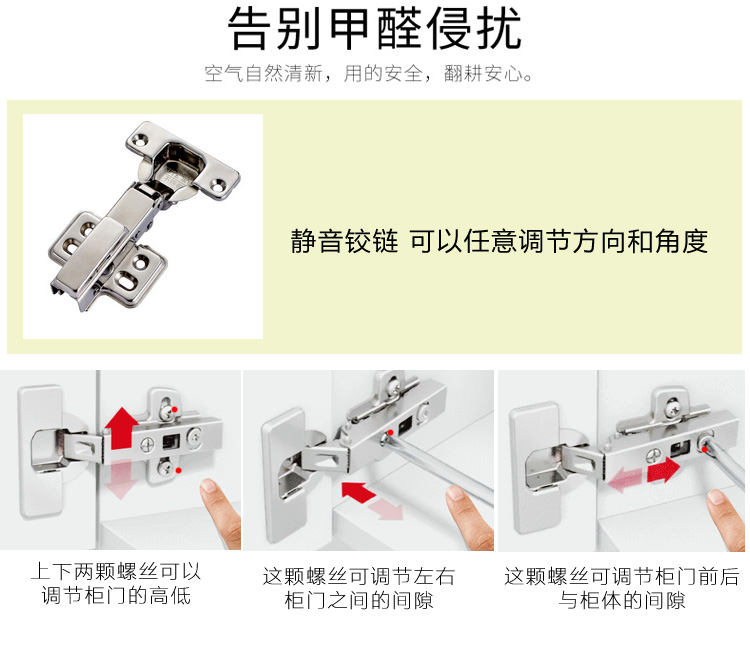 告别甲醛侵扰

空气自然清新，用的安全，翻耕安心。

静音铰链 可以任意调节方向和角度

上下两颗螺丝可以调节柜门的高低

这颗螺丝可调节左右柜门之间的间隙

这颗螺丝可调节柜门前后与柜体的间隙