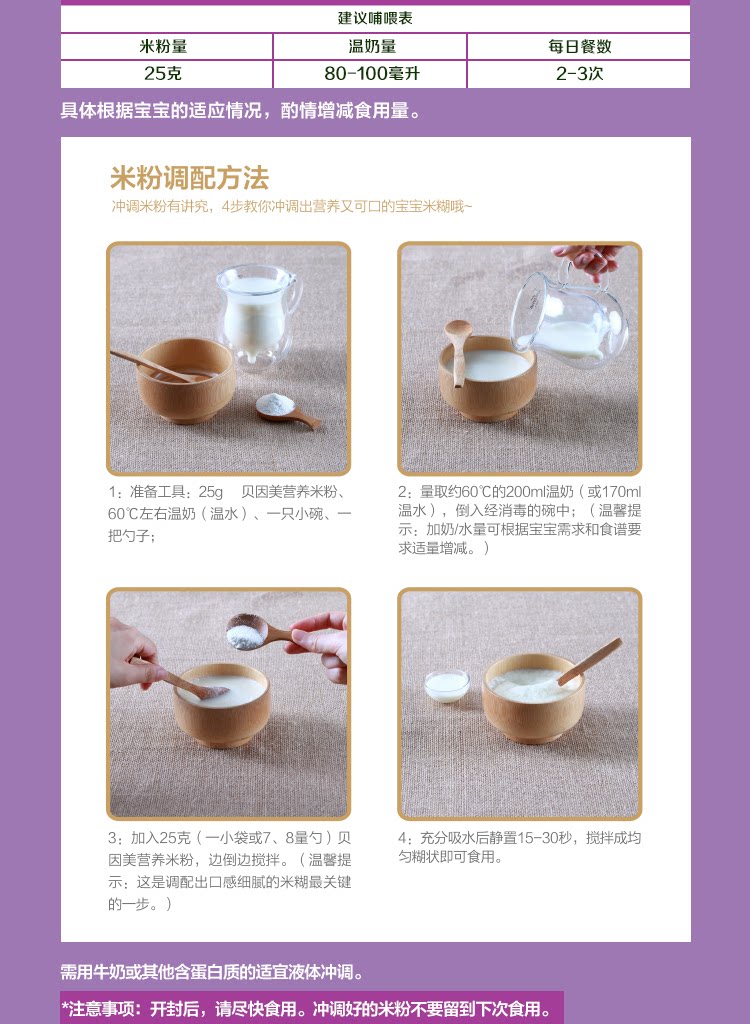 建议哺喂表

| 米粉量 | 温奶量 | 每日餐数 |
|---|---|---|
| 25克 | 80-100毫升 | 2-3次 |

具体根据宝宝的适应情况，酌情增减食用量。

米粉调配方法

冲调米粉有讲究，4步教你冲调出营养又可口的宝宝米糊哦~

1：准备工具：25g 贝因美营养米粉、60℃左右温奶（温水）、一只小碗、一把勺子；

2：量取约60℃的200ml温奶（或170ml温水），倒入经消毒的碗中；（温馨提示：加奶/水量可根据宝宝需求和食谱要求适量增减。）

3：加入25克（一小袋或7、8量勺）贝因美营养米粉，边倒边搅拌。（温馨提示：这是调配出口感细腻的米糊最关键的一步。）

4：充分吸水后静置15-30秒，搅拌成均匀糊状即可食用。

需用牛奶或其他含蛋白质的适宜液体冲调。

*注意事项：开封后，请尽快食用。冲调好的米粉不要留到下次食用。