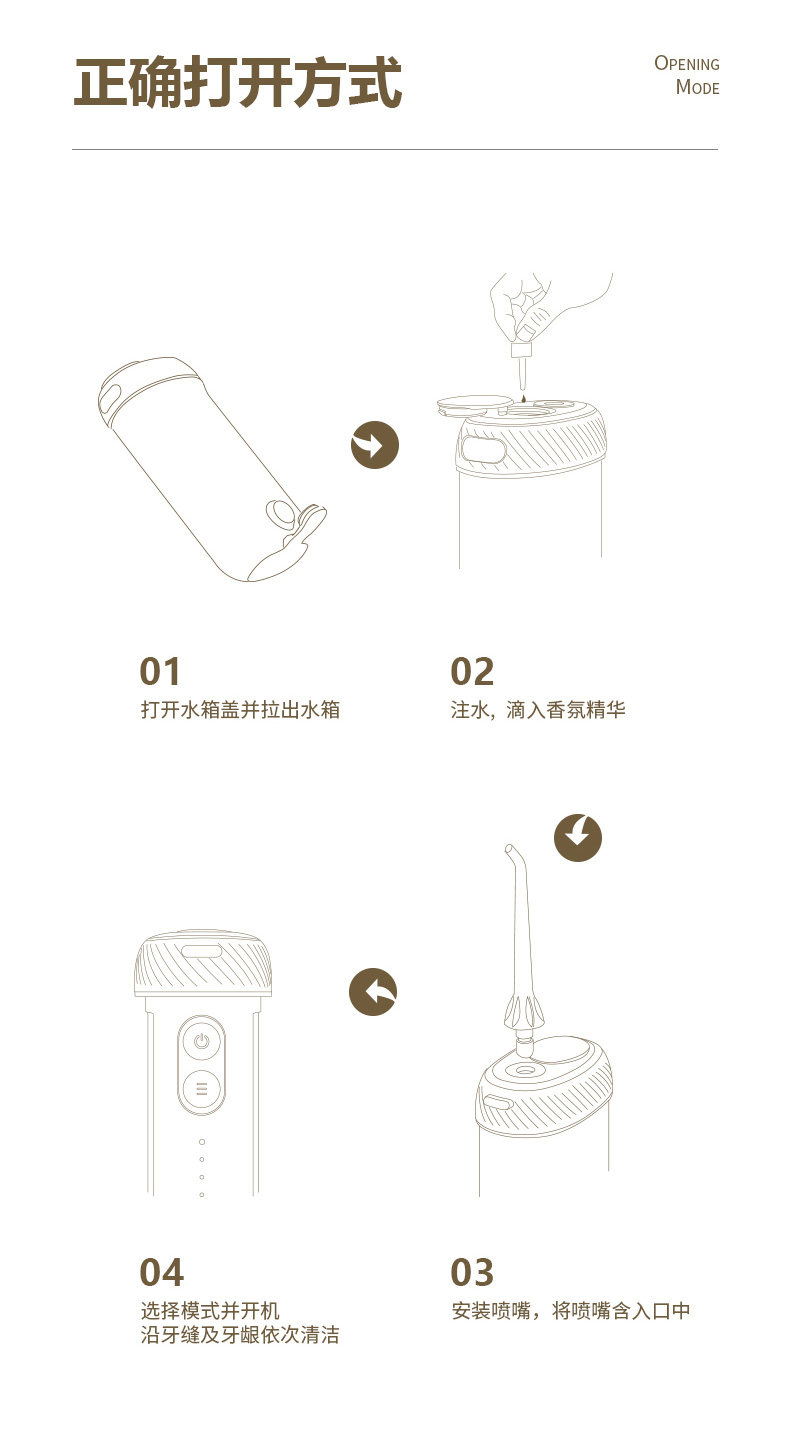 正确打开方式

OPENING MODE

01
打开水箱盖并拉出水箱

02
注水，滴入香氛精华

04
选择模式并开机
沿牙缝及牙龈依次清洁

03
安装喷嘴，将喷嘴含入口中