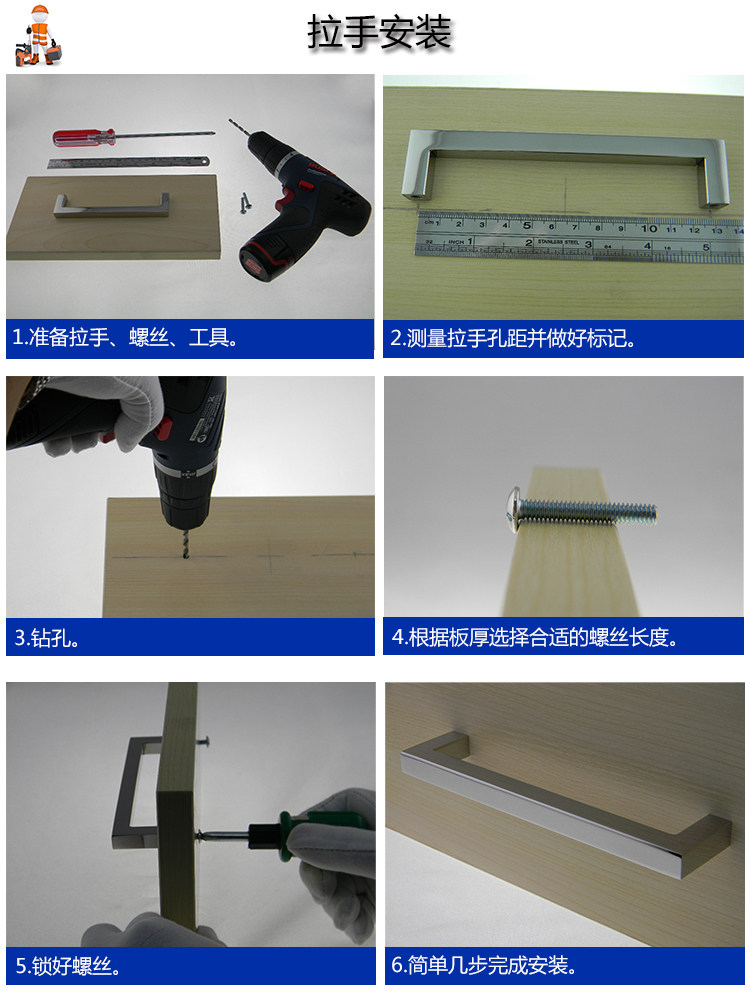 拉手安装

1.准备拉手、螺丝、工具。

2.测量拉手孔距并做好标记。

3.钻孔。

4.根据板厚选择合适的螺丝长度。

5.锁好螺丝。

6.简单几步完成安装。