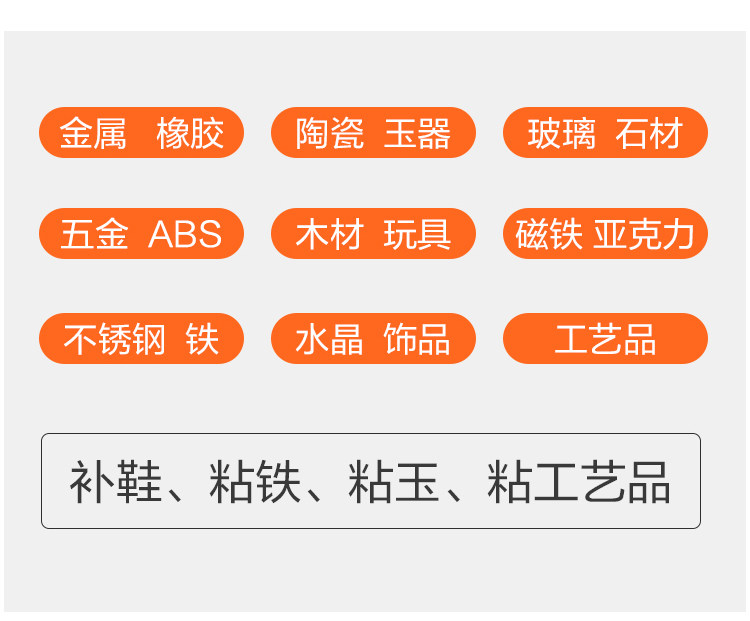 金属 橡胶

陶瓷 玉器

玻璃 石材

五金 ABS

木材 玩具

磁铁 亚克力

不锈钢 铁

水晶 饰品

工艺品

补鞋、粘铁、粘玉、粘工艺品