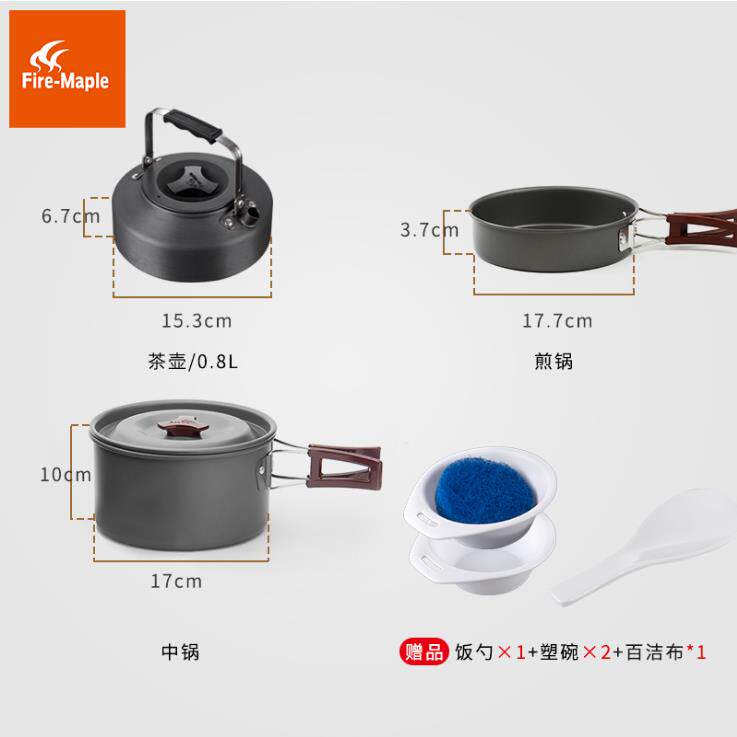 Fire-Maple

6.7cm

15.3cm

茶壶/0.8L

3.7cm

17.7cm

煎锅

10cm

17cm

中锅

赠品 饭勺×1+塑碗×2+百洁布*1