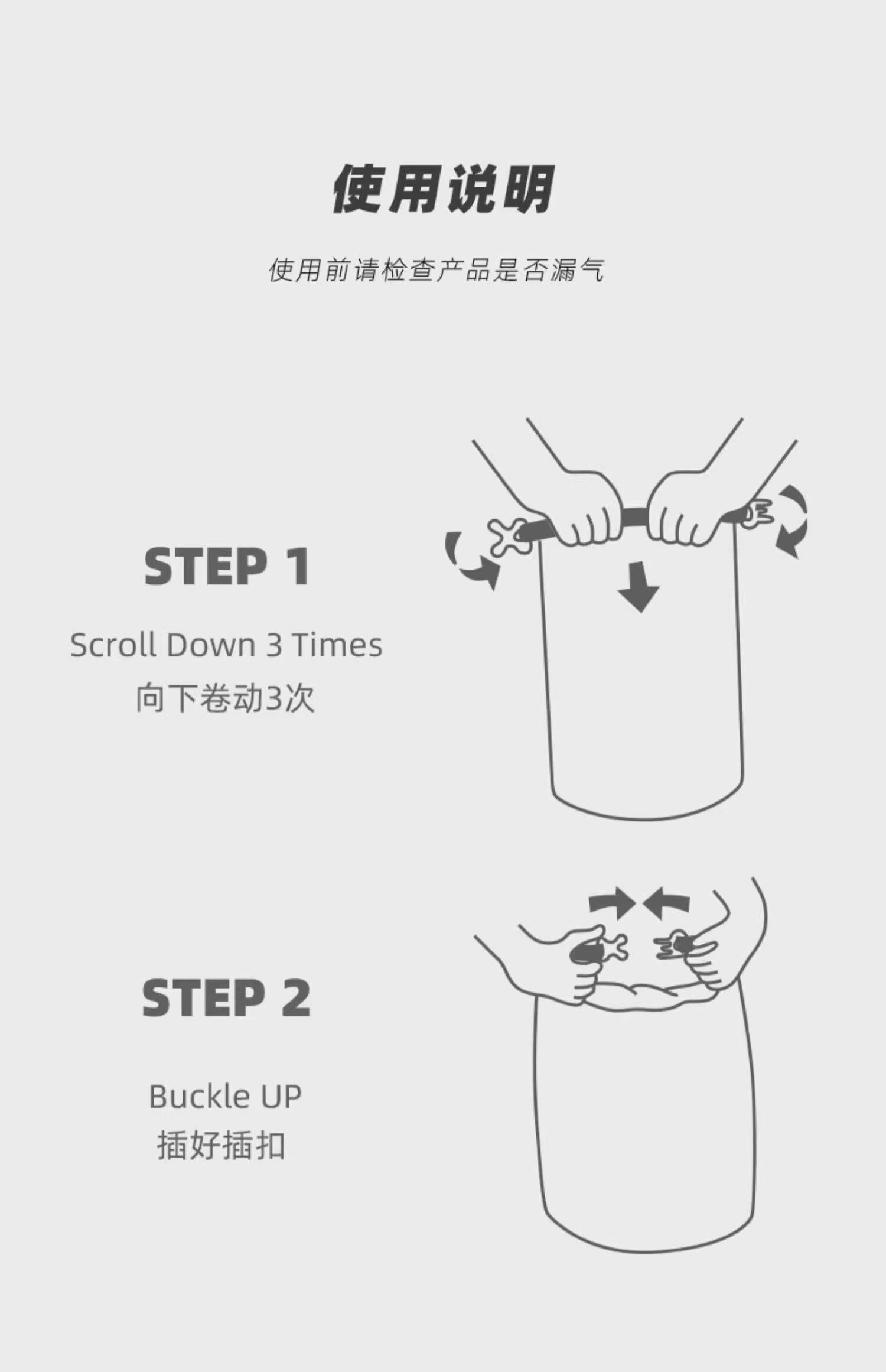 使用说明

使用前请检查产品是否漏气

STEP 1

Scroll Down 3 Times
向下卷动3次

STEP 2

Buckle UP
插好插扣