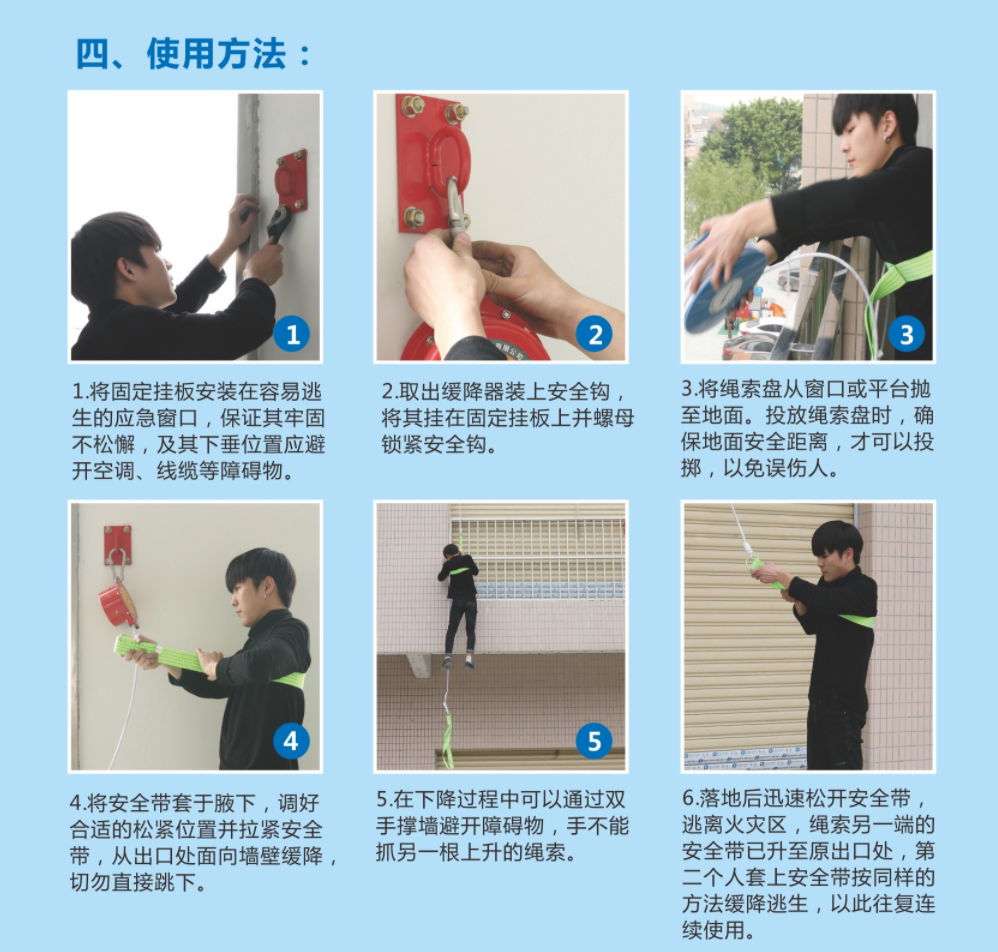 四、使用方法：

1

1.将固定挂板安装在容易逃生的应急窗口，保证其牢固不松懈，及其下垂位置应避开空调、线缆等障碍物。

2

2.取出缓降器装上安全钩，将其挂在固定挂板上并螺母锁紧安全钩。

3

3.将绳索盘从窗口或平台抛至地面。投放绳索盘时，确保地面安全距离，才可以投掷，以免误伤人。

4

4.将安全带套于腋下，调好合适的松紧位置并拉紧安全带，从出口处面向墙壁缓降，切勿直接跳下。

5

5.在下降过程中可以通过双手撑墙避开障碍物，手不能抓另一根上升的绳索。

6

6.落地后迅速松开安全带，逃离火灾区，绳索另一端的安全带已升至原出口处，第二个人套上安全带按同样的方法缓降逃生，以此往复连续使用。