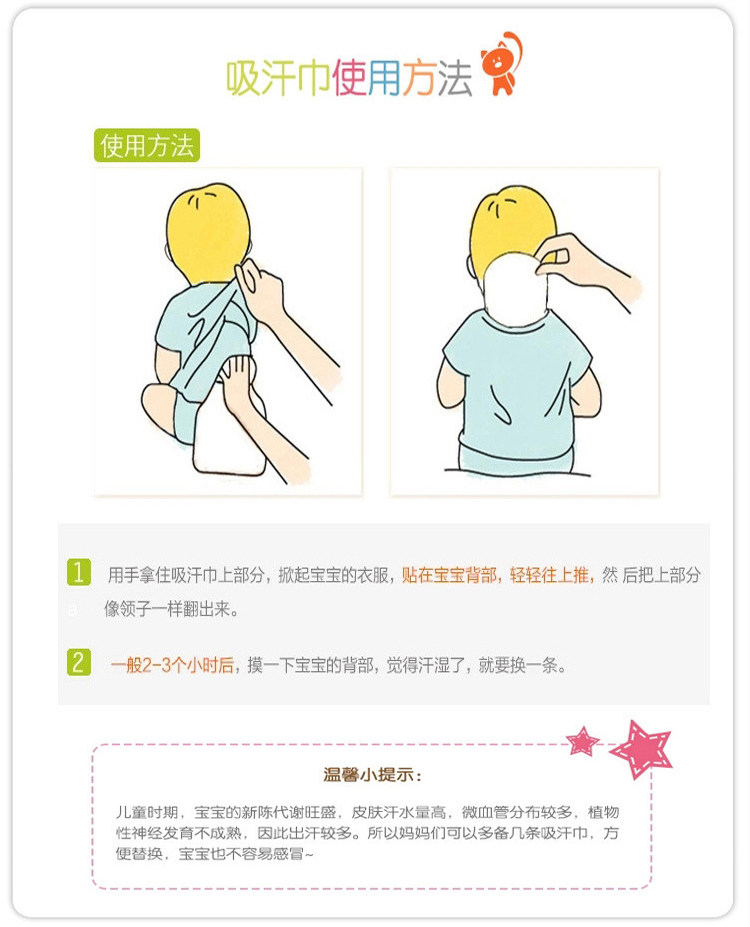 吸汗巾使用方法

使用方法

1 用手拿住吸汗巾上部分，掀起宝宝的衣服，贴在宝宝背部，轻轻往上推，然 后把上部分像领子一样翻出来。

2 一般2-3个小时后，摸一下宝宝的背部，觉得汗湿了，就要换一条。

温馨小提示：

儿童时期，宝宝的新陈代谢旺盛，皮肤汗水量高，微血管分布较多，植物性神经发育不成熟，因此出汗较多。所以妈妈们可以多备几条吸汗巾，方便替换，宝宝也不容易感冒~