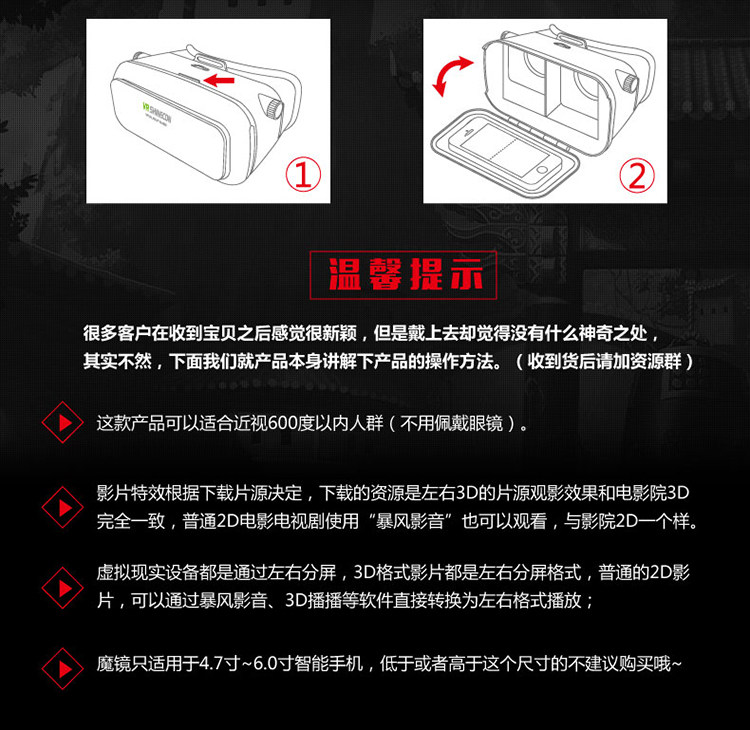 VR SHINECON

①

②

温馨提示

很多客户在收到宝贝之后感觉很新颖，但是戴上去却觉得没有什么神奇之处，其实不然，下面我们就产品本身讲解下产品的操作方法。（收到货后请加资源群）

这款产品可以适合近视600度以内人群（不用佩戴眼镜）。

影片特效根据下载片源决定，下载的资源是左右3D的片源观影效果和电影院3D完全一致，普通2D电影电视剧使用“暴风影音”也可以观看，与影院2D一个样。

虚拟现实设备都是通过左右分屏，3D格式影片都是左右分屏格式，普通的2D影片，可以通过暴风影音、3D播播等软件直接转换为左右格式播放；

魔镜只适用于4.7寸~6.0寸智能手机，低于或者高于这个尺寸的不建议购买哦~