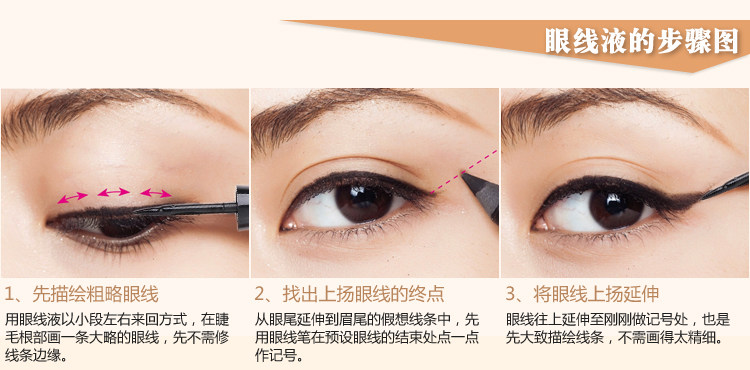 眼线液的步骤图

1、先描绘粗略眼线

用眼线液以小段左右来回方式，在睫毛根部画一条大略的眼线，先不需修线条边缘。

2、找出上扬眼线的终点

从眼尾延伸到眉尾的假想线条中，先用眼线笔在预设眼线的结束处点一点作记号。

3、将眼线上扬延伸

眼线往上延伸至刚刚做记号处，也是先大致描绘线条，不需画得太精细。