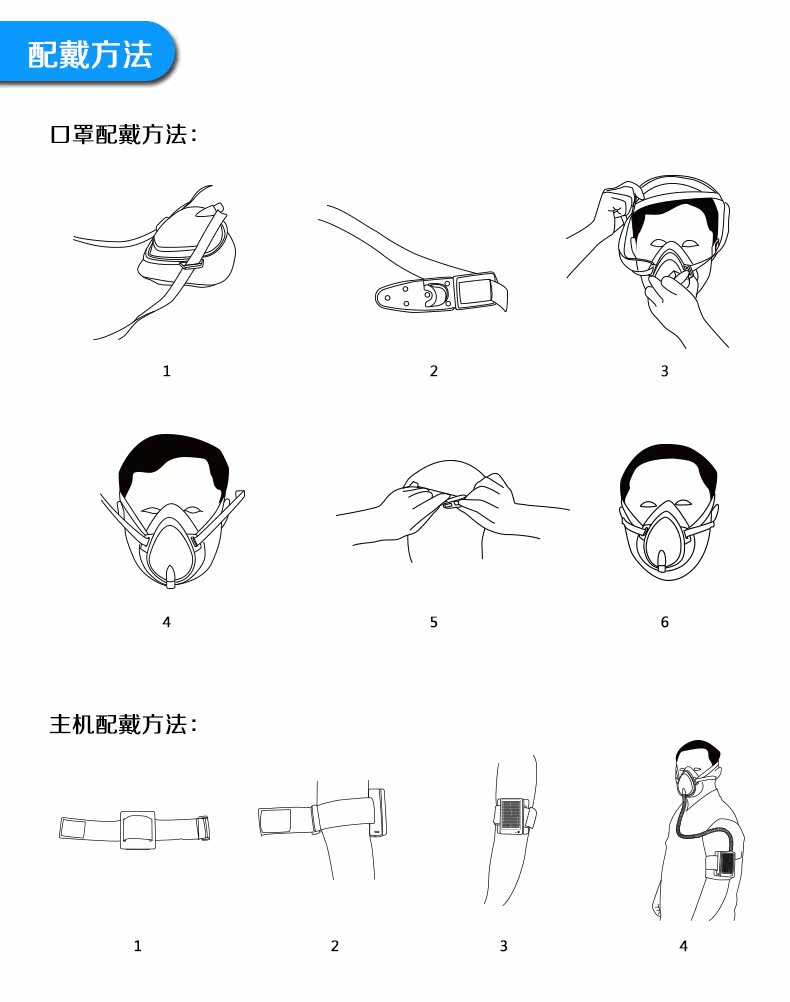 配戴方法

口罩配戴方法：

1

2

3

4

5

6

主机配戴方法：

1

2

3

4