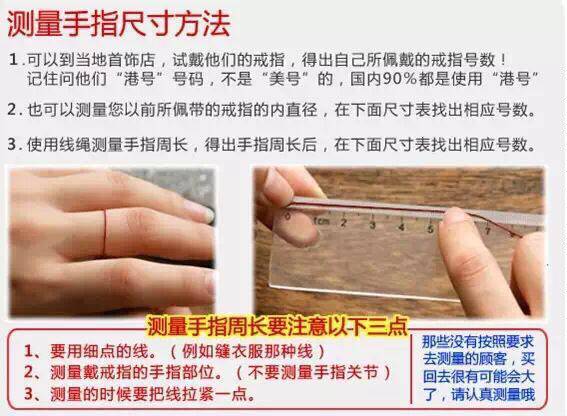 测量手指尺寸方法

1.可以到当地首饰店，试戴他们的戒指，得出自己所佩戴的戒指号数！记住问他们“港号”号码，不是“美号”的，国内90%都是使用“港号”

2.也可以测量您以前所佩带的戒指的内直径，在下面尺寸表找出相应号数。

3.使用线绳测量手指周长，得出手指周长后，在下面尺寸表找出相应号数。

0 1cm 2 3 4 5 6 7

测量手指周长要注意以下三点

1、要用细点的线。（例如缝衣服那种线）
2、测量戴戒指的手指部位。（不要测量手指关节）
3、测量的时候要把线拉紧一点。

那些没有按照要求去测量的顾客，买回去很有可能会大了，请认真测量哦