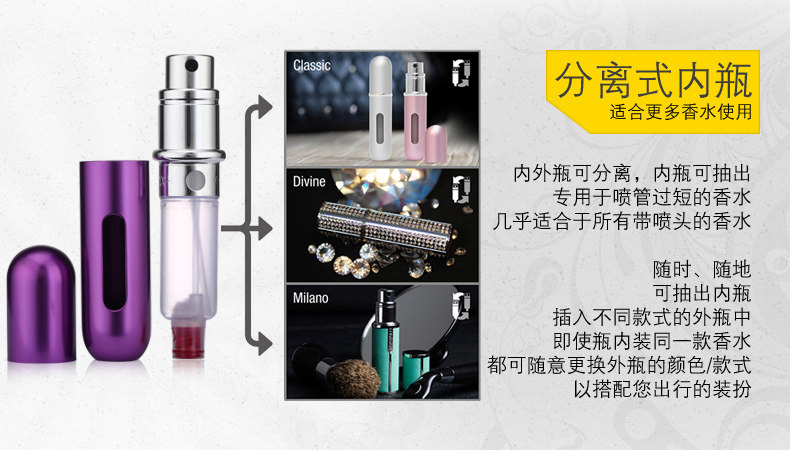 Classic

Divine

Milano

分离式内瓶
适合更多香水使用

内外瓶可分离，内瓶可抽出
专用于喷管过短的香水
几乎适合于所有带喷头的香水

随时、随地
可抽出内瓶
插入不同款式的外瓶中
即使瓶内装同一款香水
都可随意更换外瓶的颜色/款式
以搭配您出行的装扮