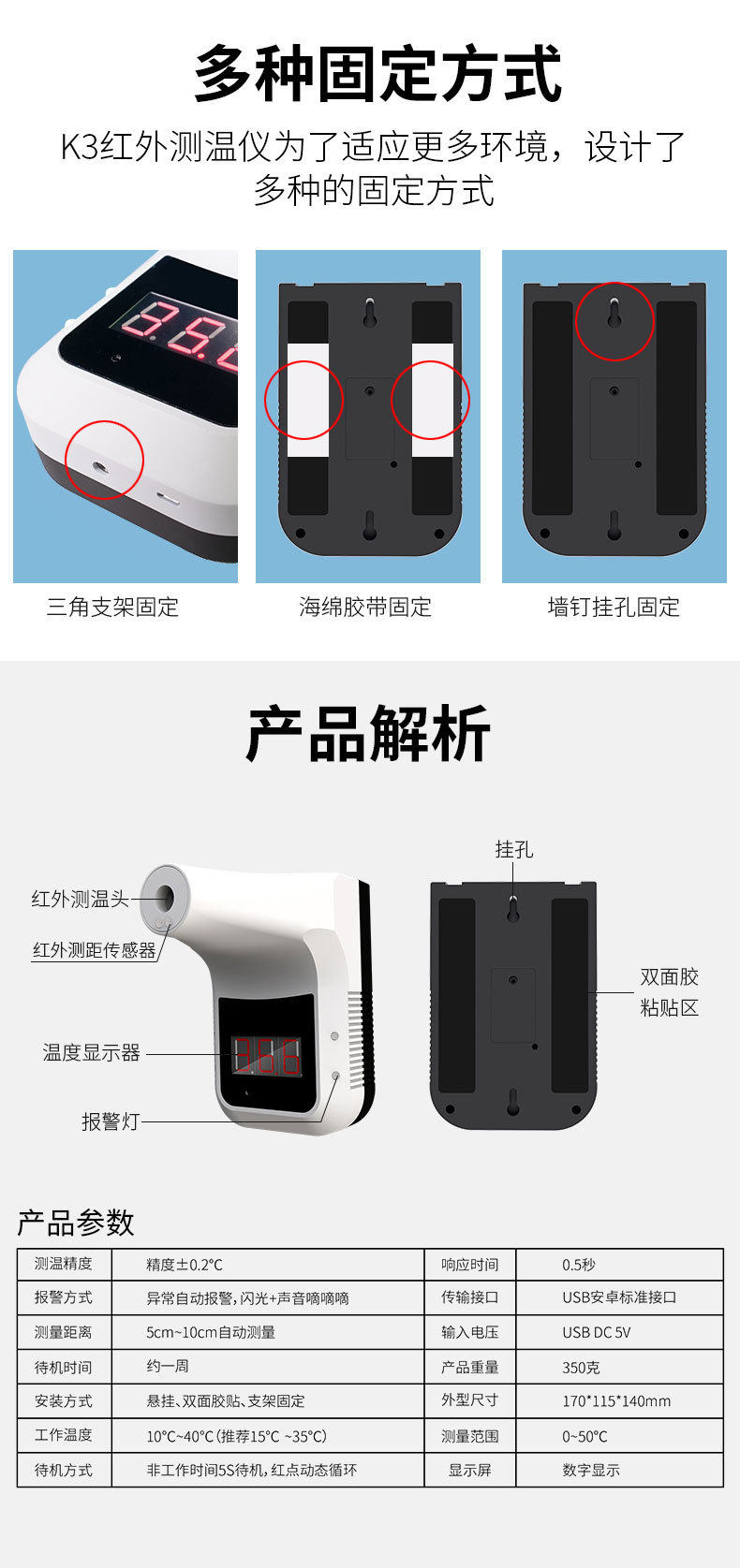 多种固定方式

K3红外测温仪为了适应更多环境，设计了多种的固定方式

三角支架固定

海绵胶带固定

墙钉挂孔固定

产品解析

红外测温头

红外测距传感器

温度显示器

报警灯

挂孔

双面胶粘贴区

产品参数

| 测温精度 | 精度±0.2℃ | 响应时间 | 0.5秒 |
|---|---|---|---|
| 报警方式 | 异常自动报警，闪光+声音嘀嘀嘀 | 传输接口 | USB安卓标准接口 |
| 测量距离 | 5cm~10cm自动测量 | 输入电压 | USB DC 5V |
| 待机时间 | 约一周 | 产品重量 | 350克 |
| 安装方式 | 悬挂、双面胶贴、支架固定 | 外型尺寸 | 170*115*140mm |
| 工作温度 | 10℃~40℃（推荐15℃ ~35℃） | 测量范围 | 0~50℃ |
| 待机方式 | 非工作时间5S待机，红点动态循环 | 显示屏 | 数字显示 |