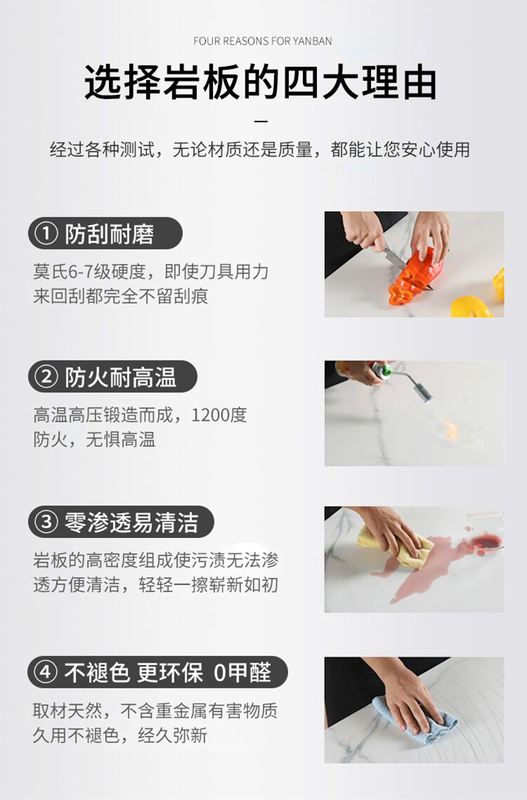 FOUR REASONS FOR YANBAN

选择岩板的四大理由

经过各种测试，无论材质还是质量，都能让您安心使用

① 防刮耐磨

莫氏6-7级硬度，即使刀具用力来回刮都完全不留刮痕

② 防火耐高温

高温高压锻造而成，1200度防火，无惧高温

③ 零渗透易清洁

岩板的高密度组成使污渍无法渗透方便清洁，轻轻一擦崭新如初

④ 不褪色 更环保 0甲醛

取材天然，不含重金属有害物质久用不褪色，经久弥新