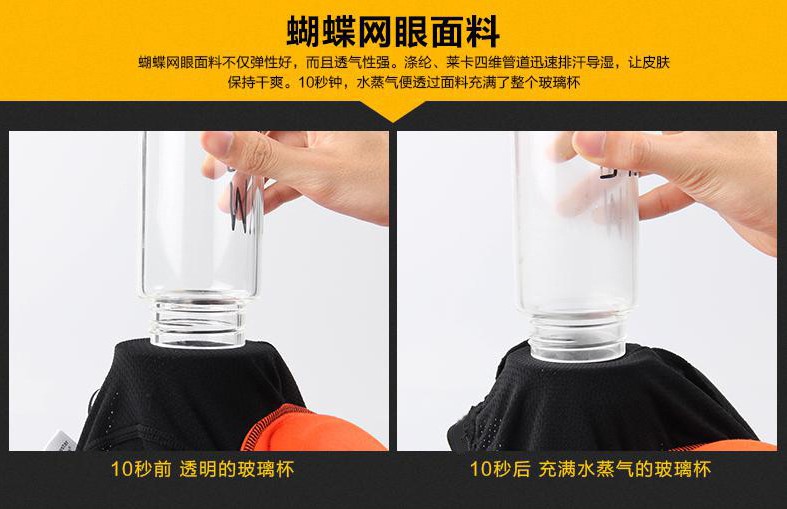 蝴蝶网眼面料

蝴蝶网眼面料不仅弹性好，而且透气性强。涤纶、莱卡四维管道迅速排汗导湿，让皮肤保持干爽。10秒钟，水蒸气便透过面料充满了整个玻璃杯

10秒前 透明的玻璃杯

10秒后 充满水蒸气的玻璃杯