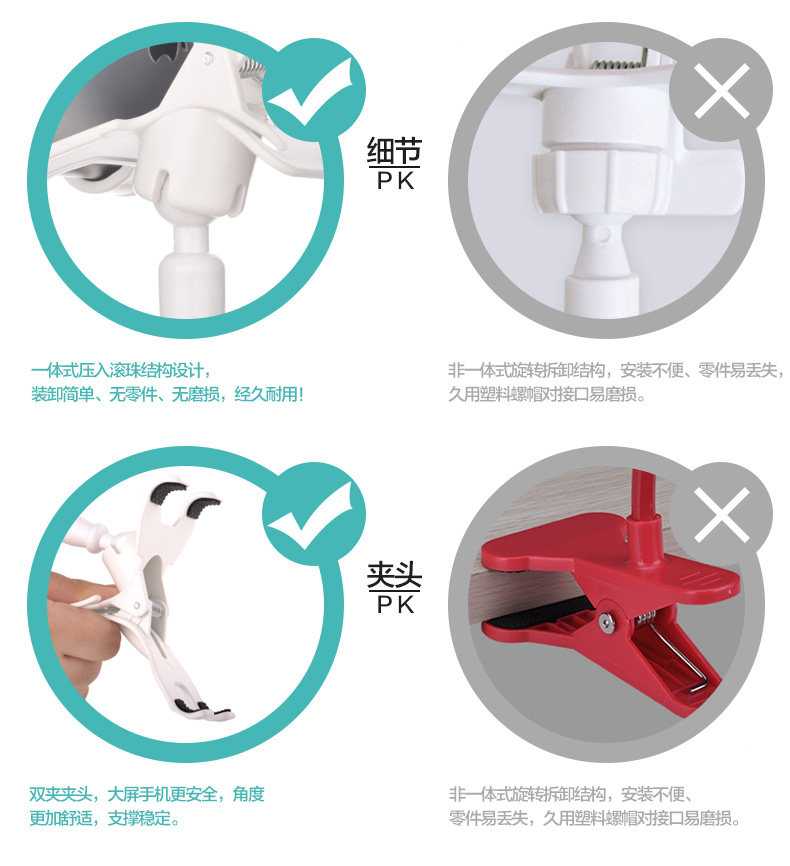 细节
PK

一体式压入滚珠结构设计，
装卸简单、无零件、无磨损，经久耐用！

非一体式旋转拆卸结构，安装不便、零件易丢失，
久用塑料螺帽对接口易磨损。

夹头
PK

双夹夹头，大屏手机更安全，角度
更加舒适，支撑稳定。

非一体式旋转拆卸结构，安装不便、
零件易丢失，久用塑料螺帽对接口易磨损。