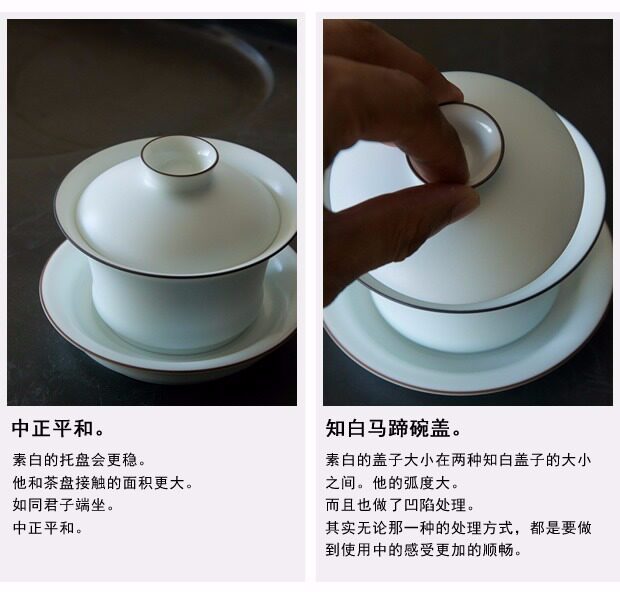 中正平和。

素白的托盘会更稳。
他和茶盘接触的面积更大。
如同君子端坐。
中正平和。

知白马蹄碗盖。

素白的盖子大小在两种知白盖子的大小之间。他的弧度大。
而且也做了凹陷处理。
其实无论那一种的处理方式，都是要做到使用中的感受更加的顺畅。